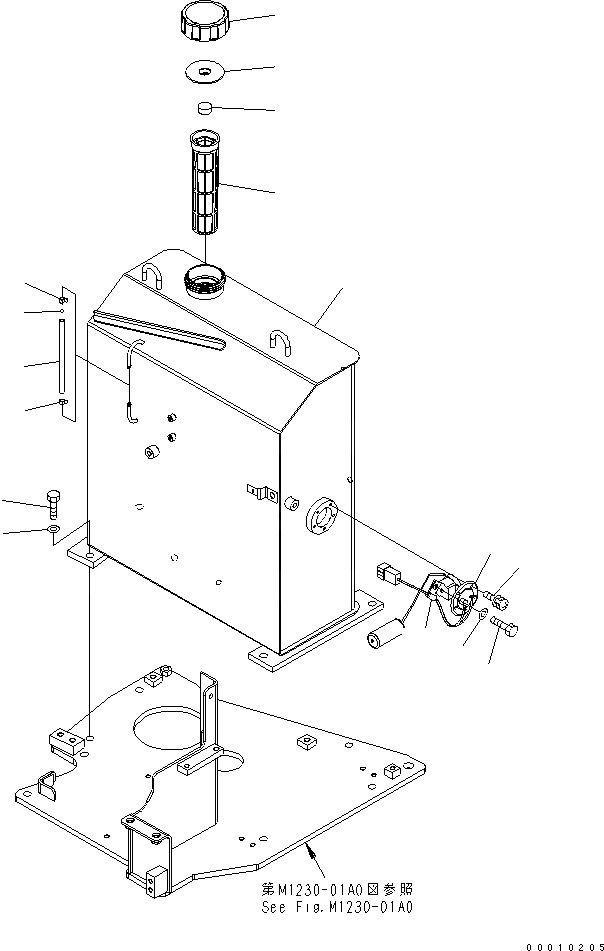 第M1230-01A0図参照
See Fig.M1230-01A0

00010205