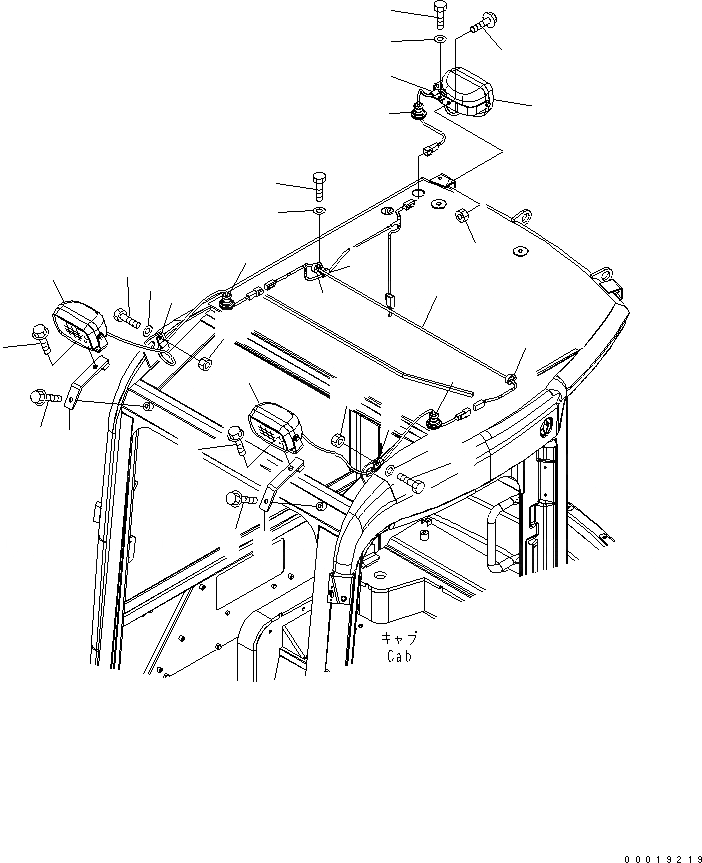 キャブ
Cab

00019219