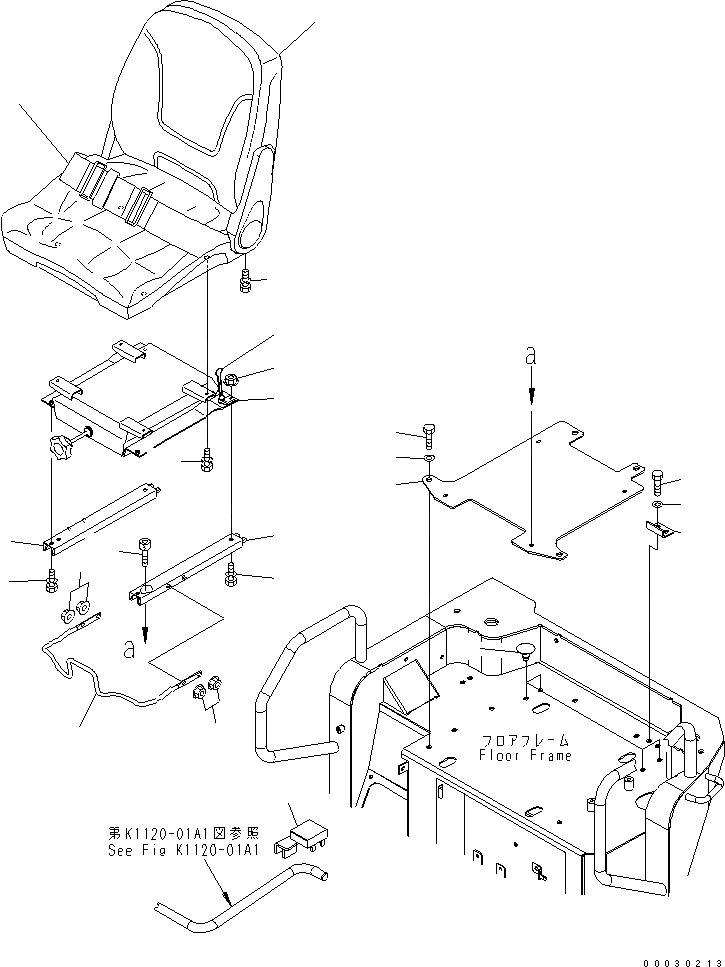 a

a

フロアフレーム
Floor Frame

第K1120-01A1図参照
See Fig K1120-01A1

00030213