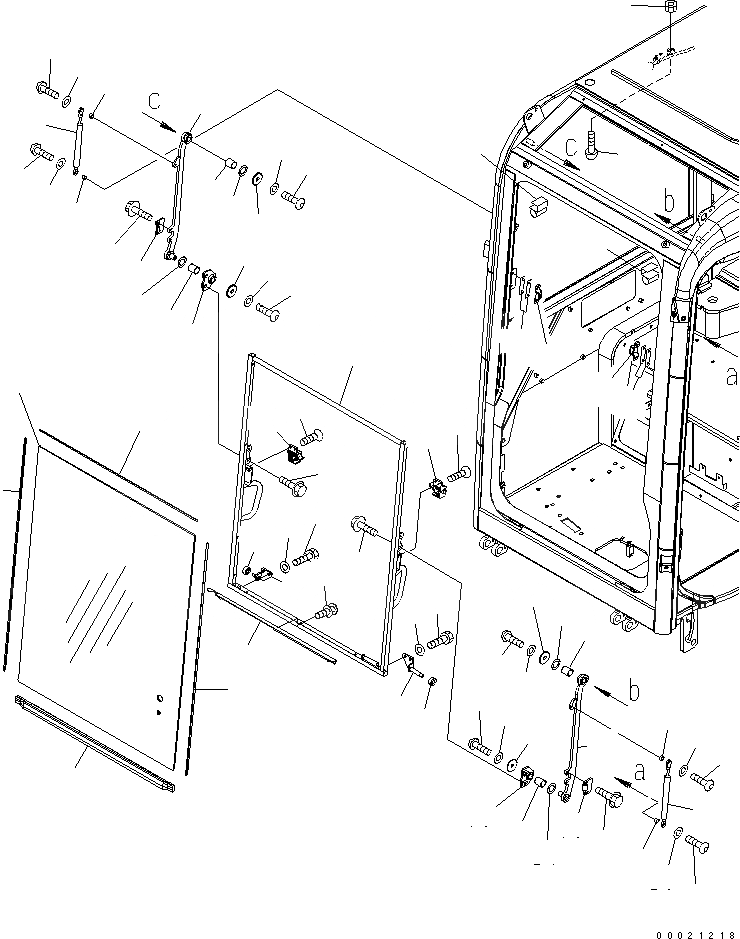 c
c
b
a
b
a
00021218