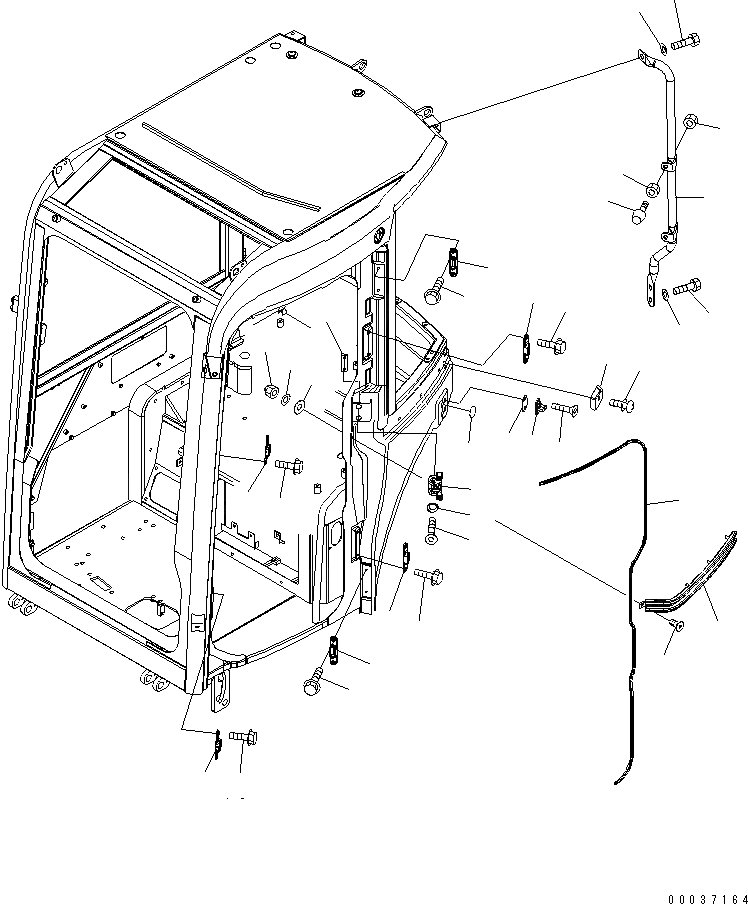 00037164