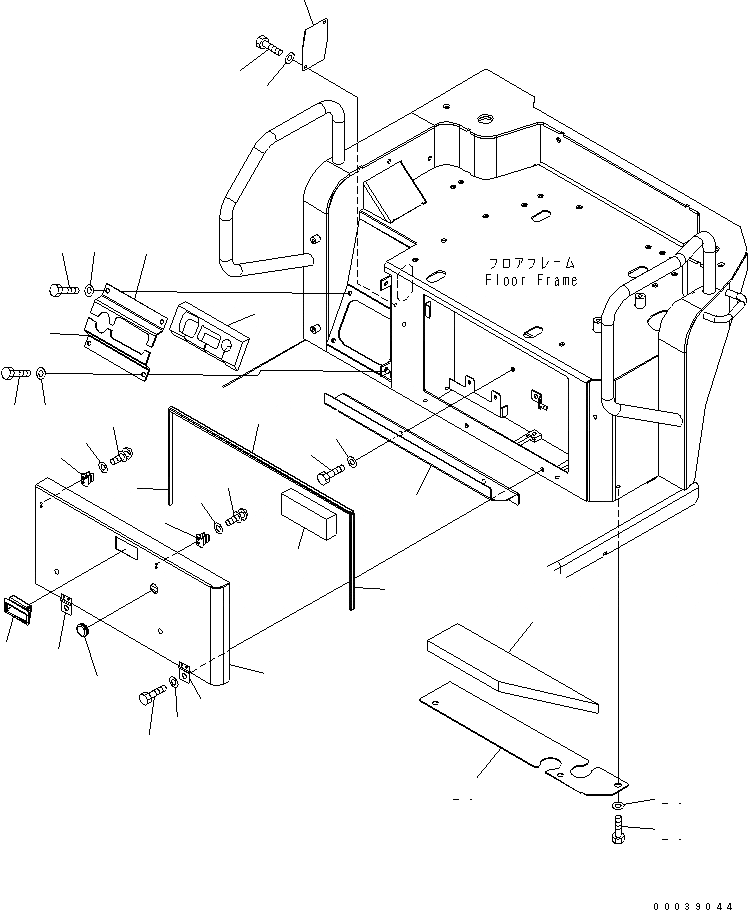 フロアフレーム
Floor Frame

00039044