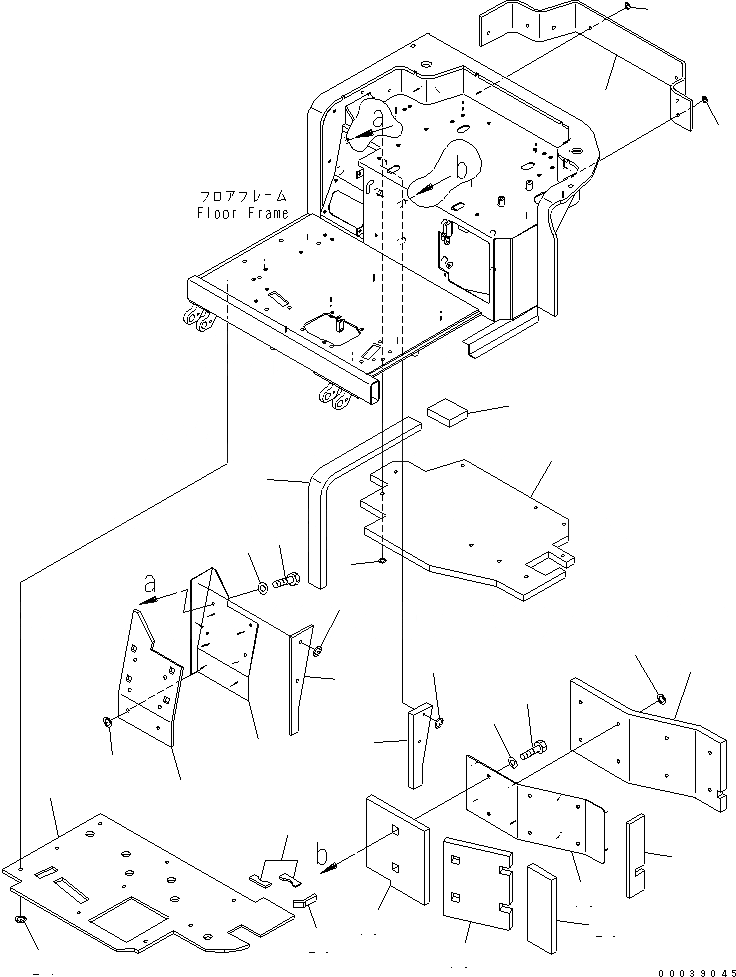 a
b
フロアフレーム
Floor Frame
a
b
00039045