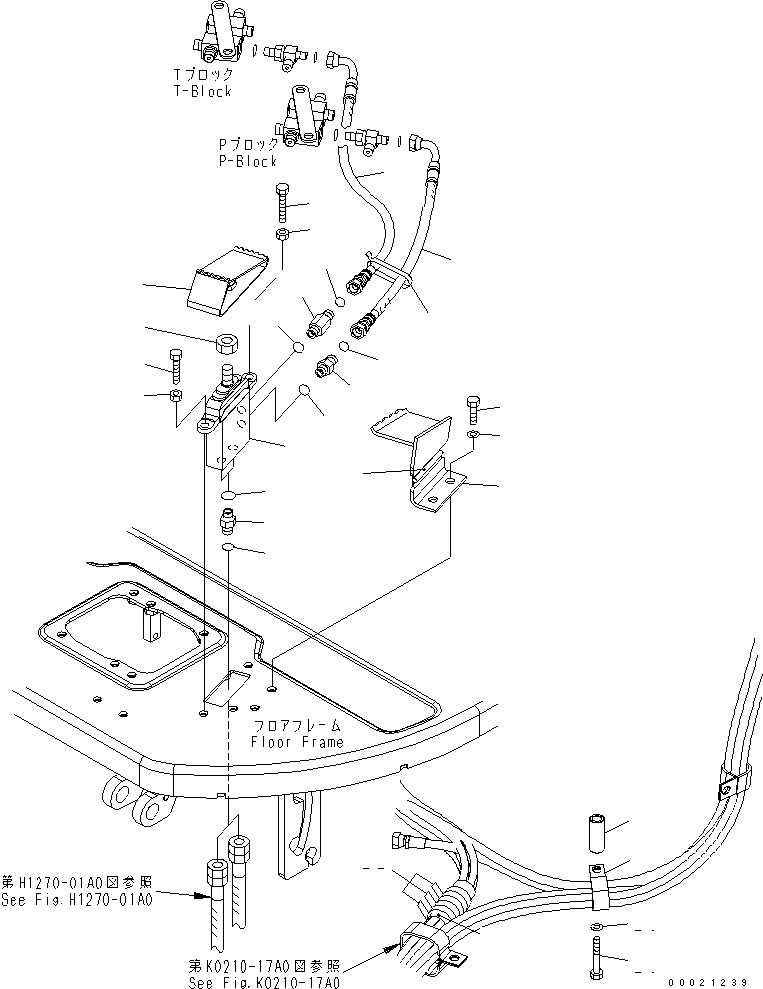 Tブロック
T-Block

Pブロック
P-Block

フロアフレーム
Floor Frame

第H1270-01A0図参照
See Fig.H1270-01A0

第K0210-17A0図参照
See Fig.K0210-17A0

00021239