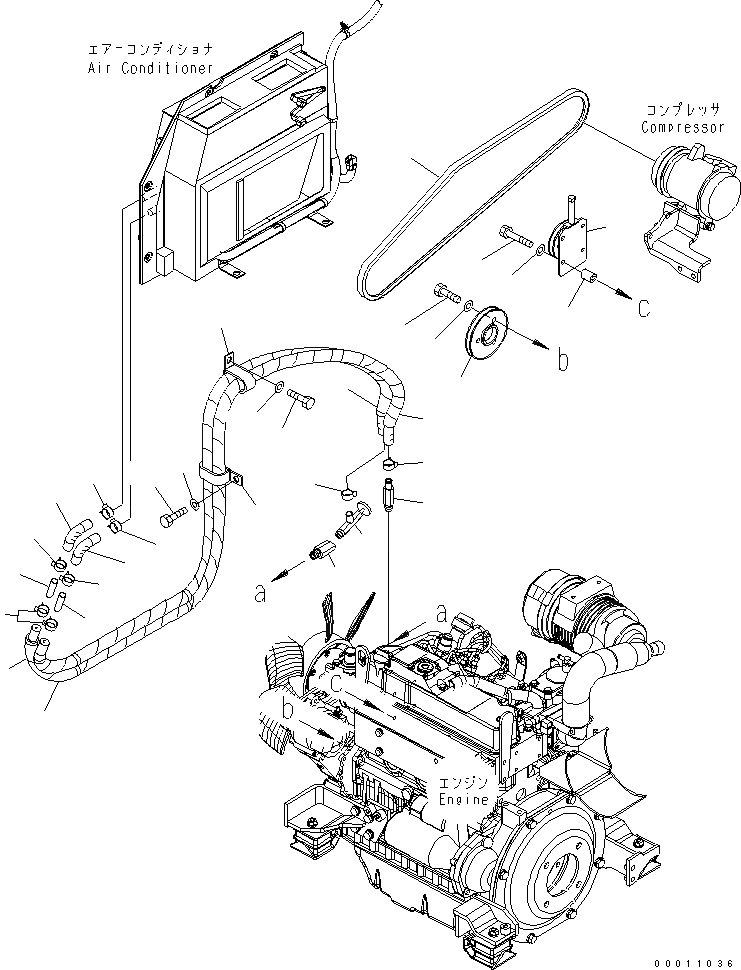 エアーコンディショナ
Air Conditioner

コンプレッサ
Compressor

c

b

a

a

c

b

エンジン
Engine

00011036