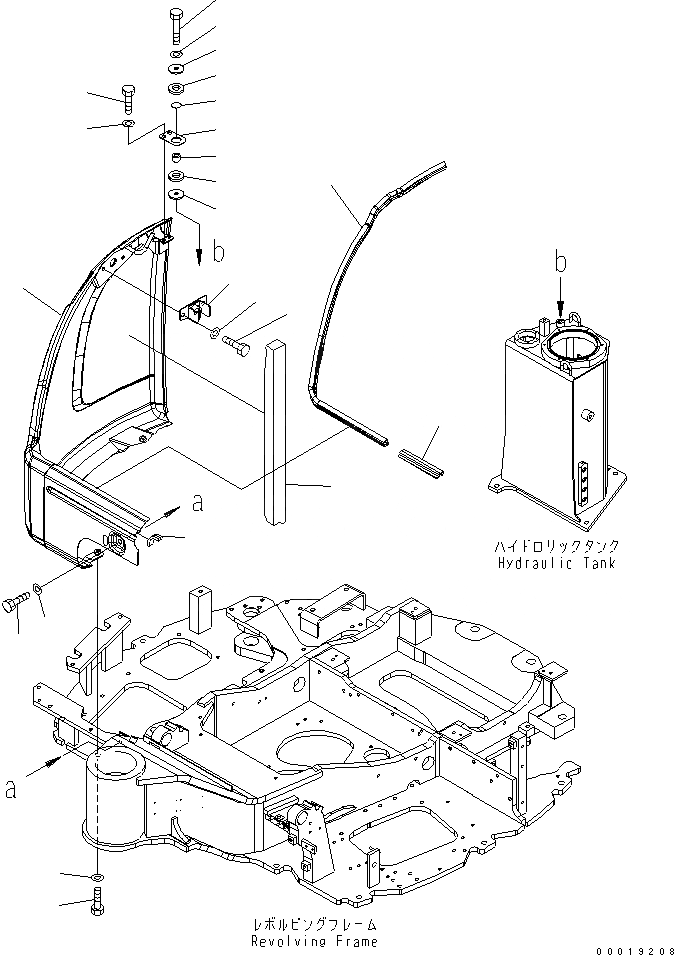 b

b

a

ハイドロリックタンク
Hydraulic Tank

a

レボルビングフレーム
Revolving Frame

00019208