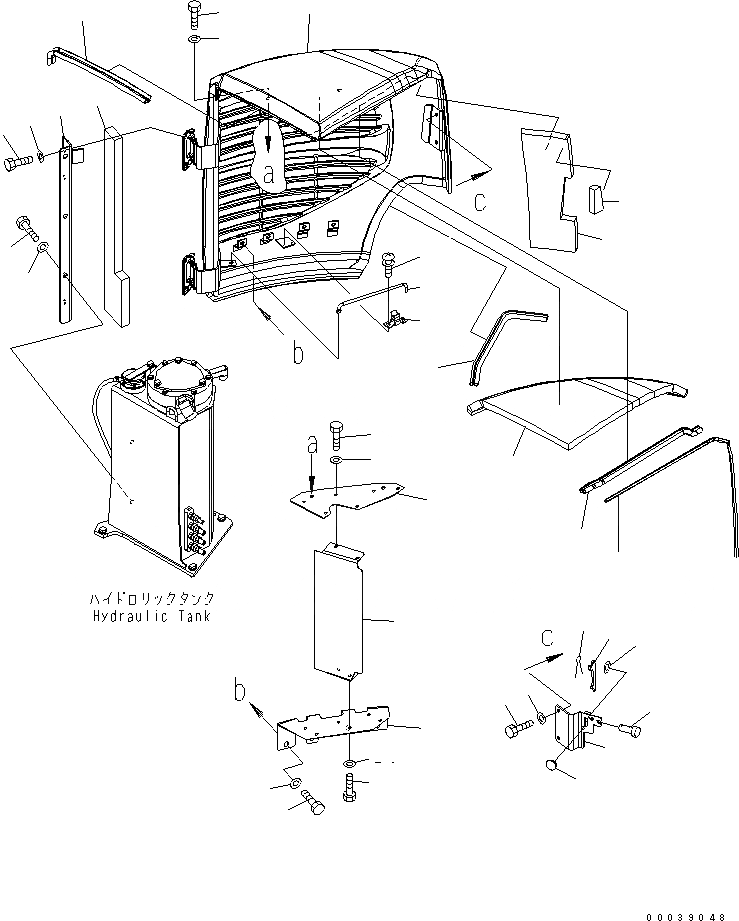 a

c

b

a

ハイドロリックタンク
Hydraulic Tank

c

b

00039048