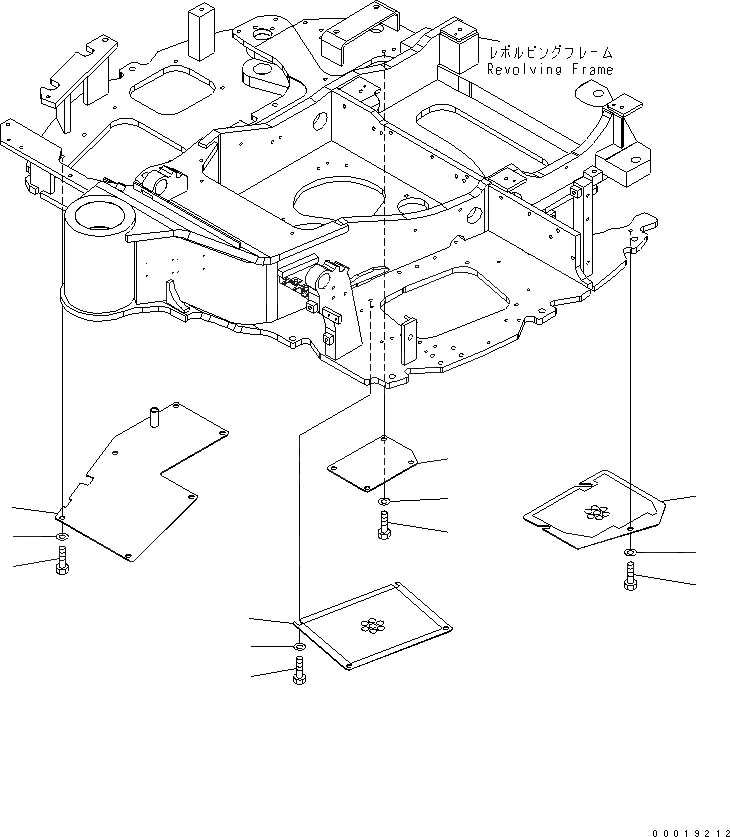 レボルビングフレーム
Revolving Frame

00019212