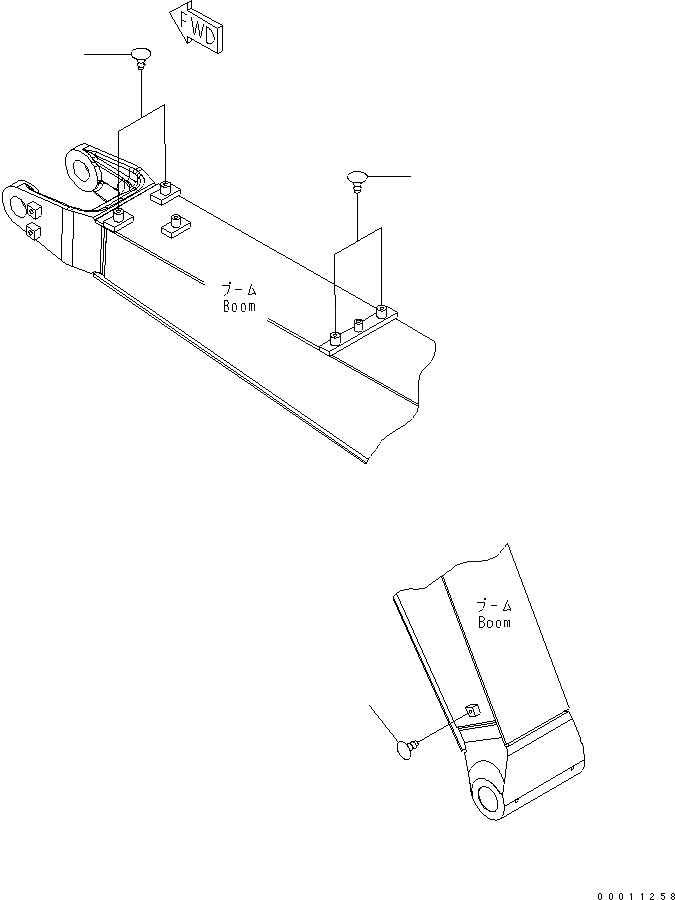 FWD

ブーム
Boom

ブーム
Boom

00011258