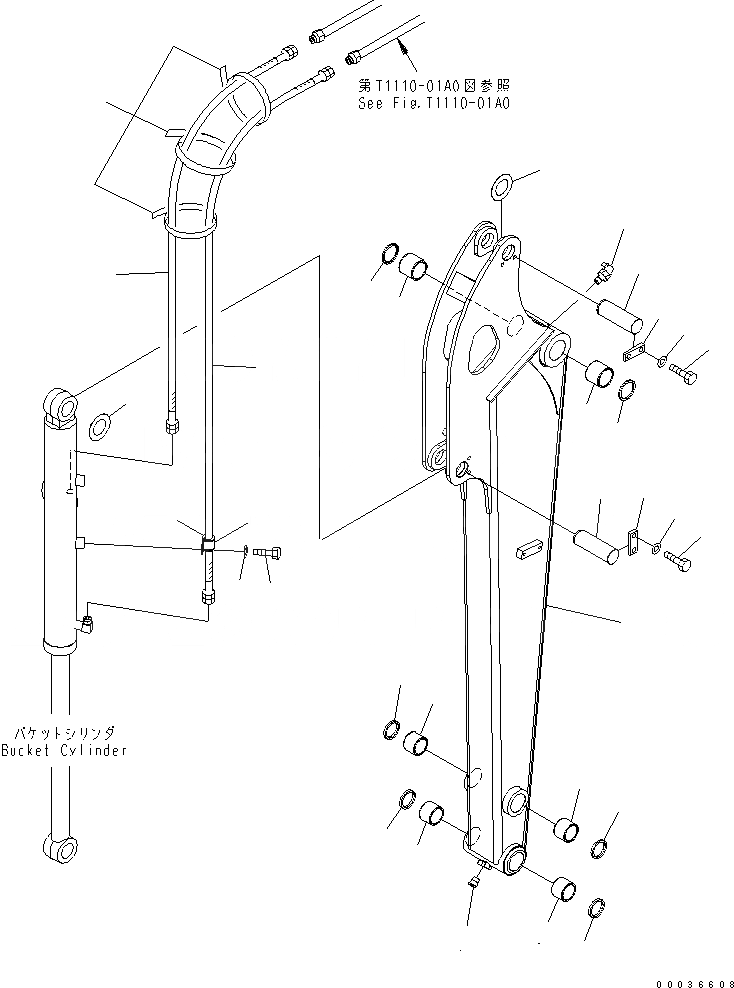 第T1110-01A0図参照
See Fig.T1110-01A0

バケットシリンダ
Bucket Cylinder

00036608