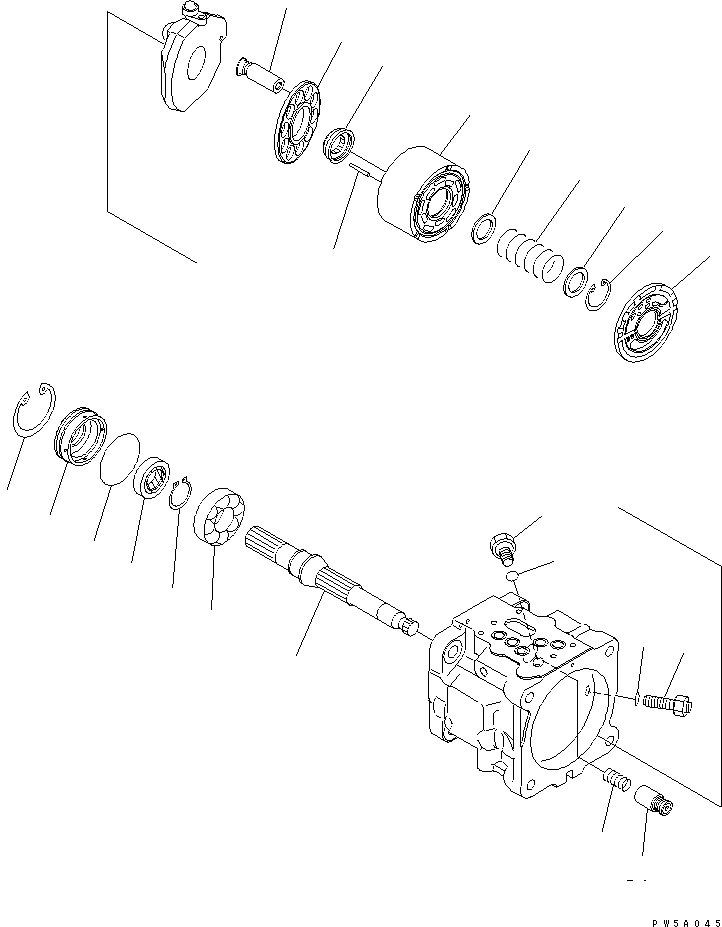 PW5A045