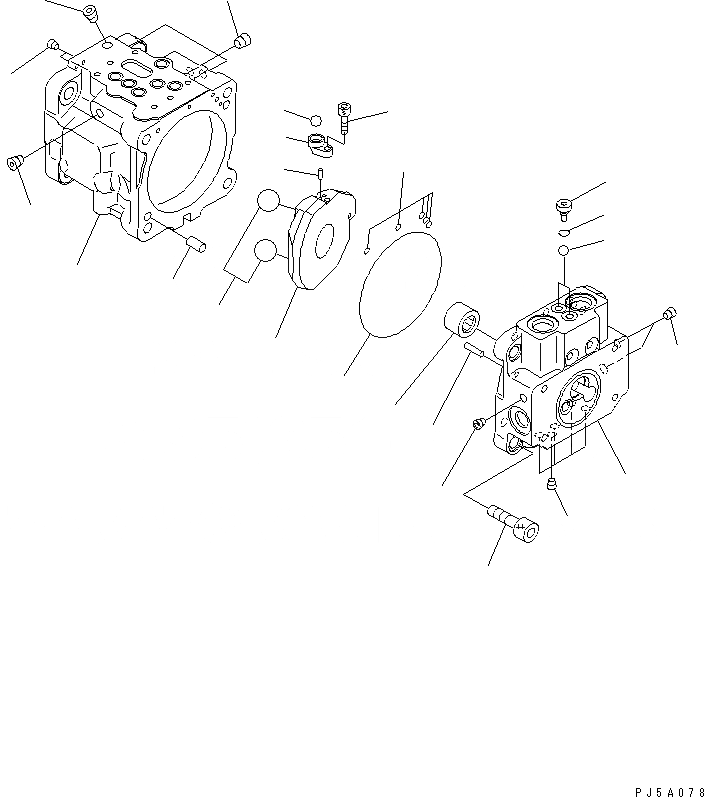 PJ5A078