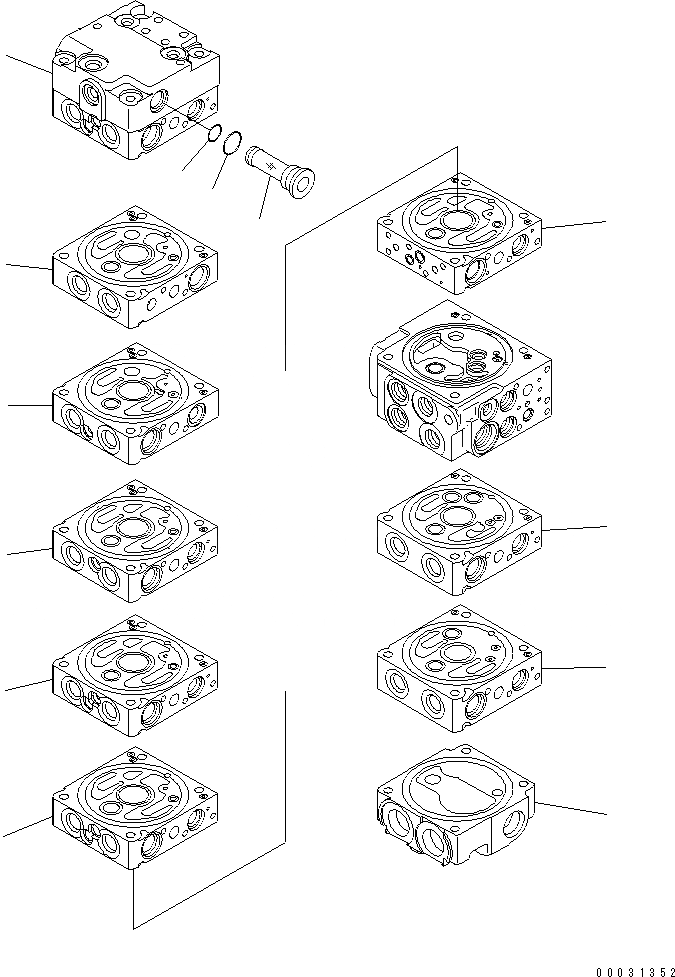 00031352