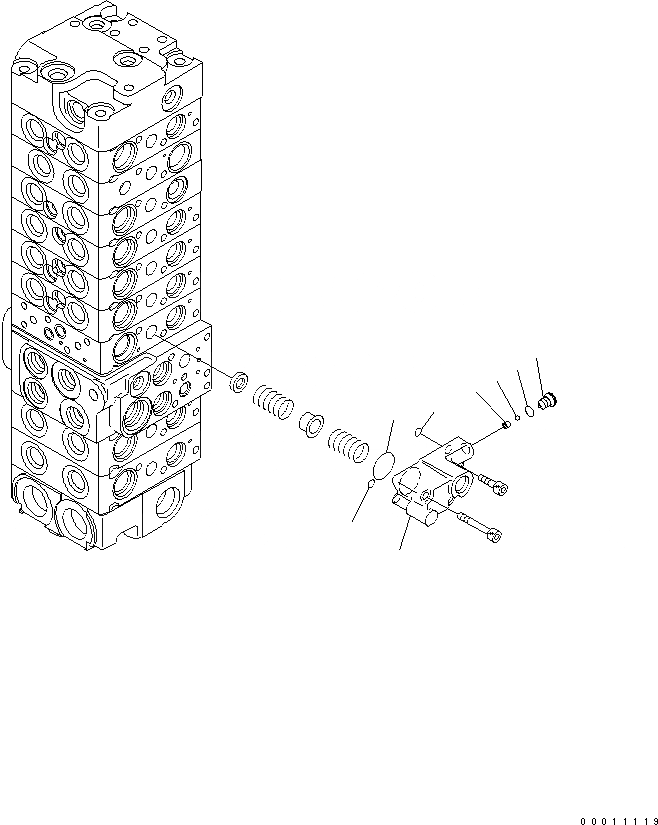 00011119