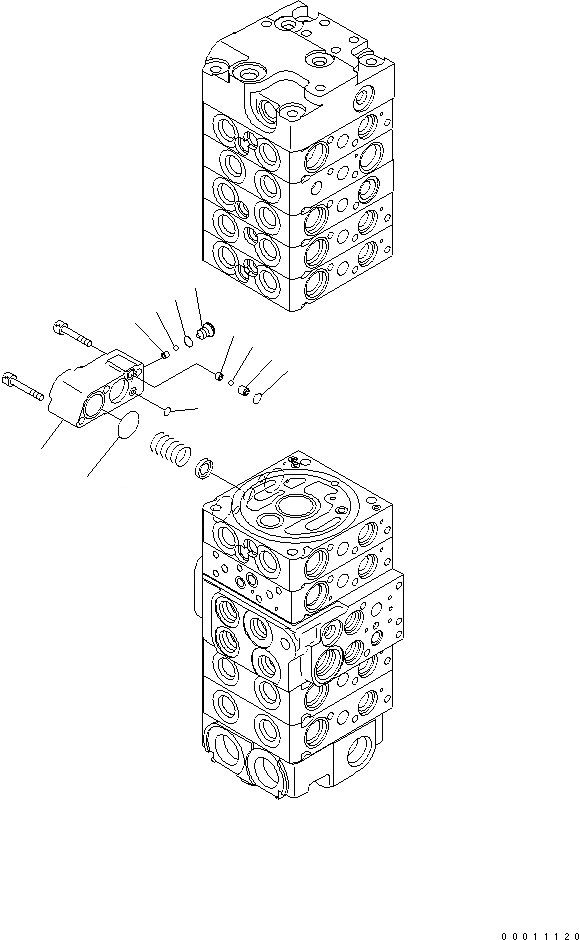 00011120