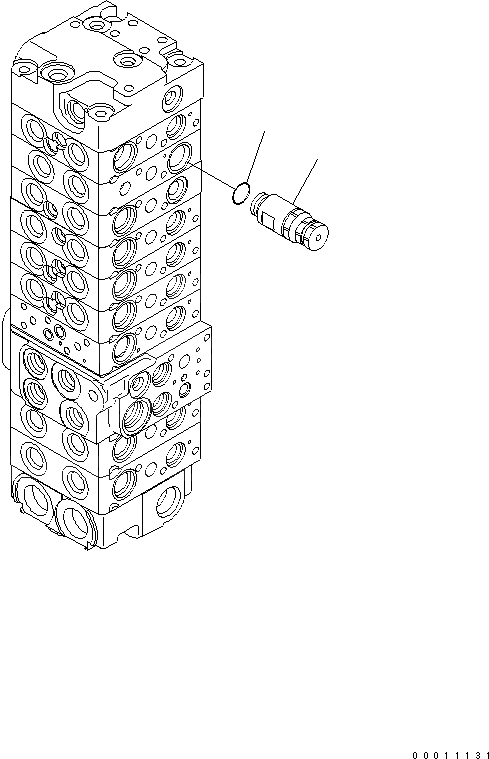 00011131