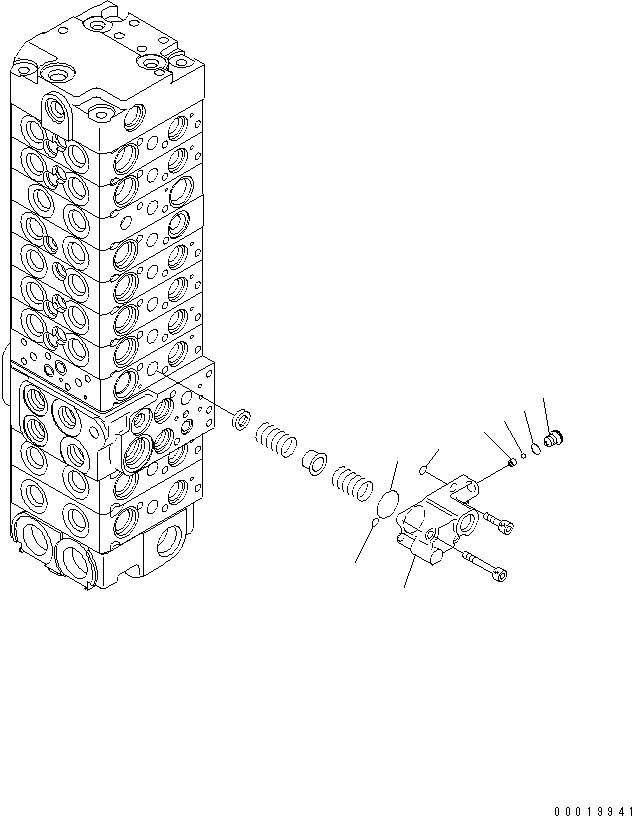 00019941