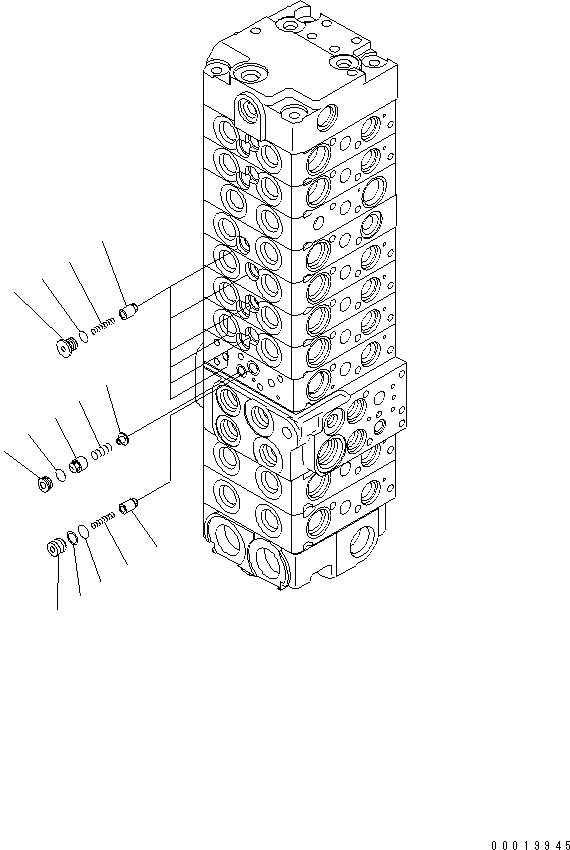 00019945