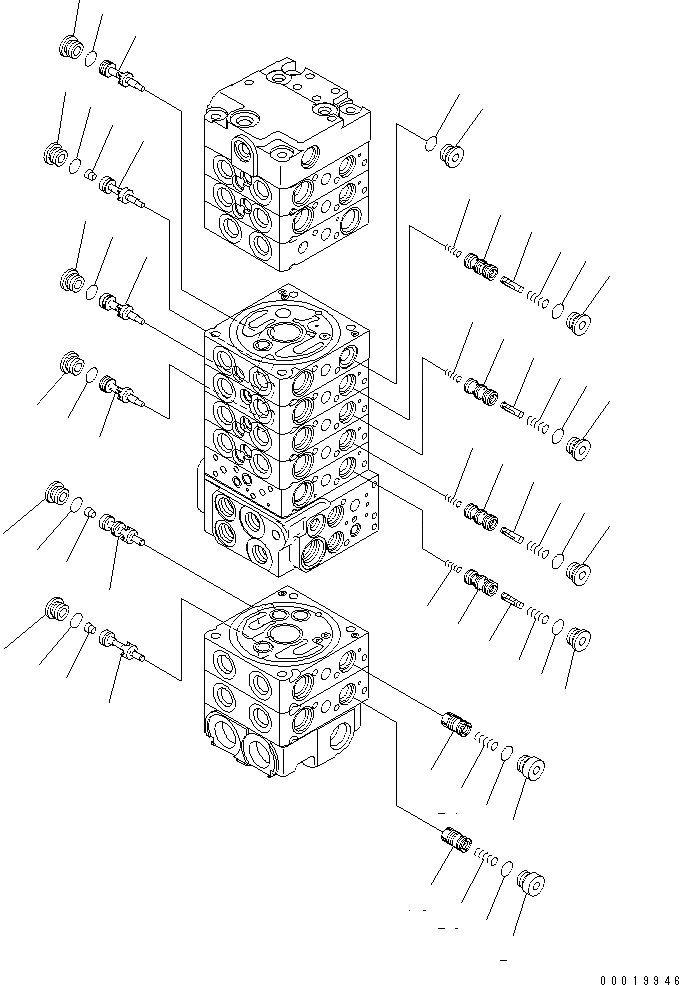 00019946