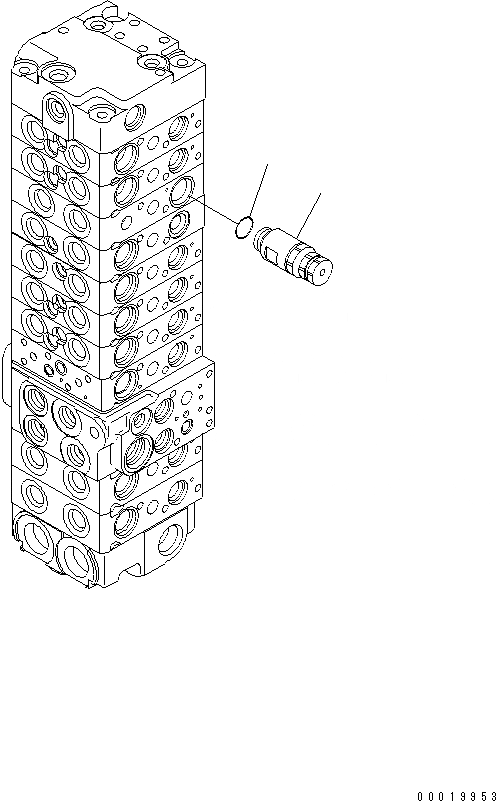 00019953