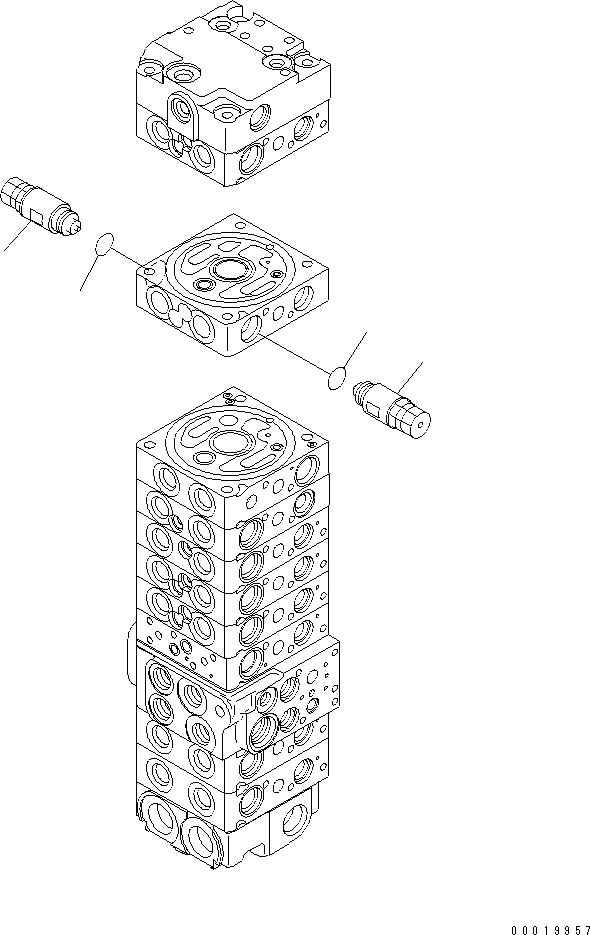 00019957