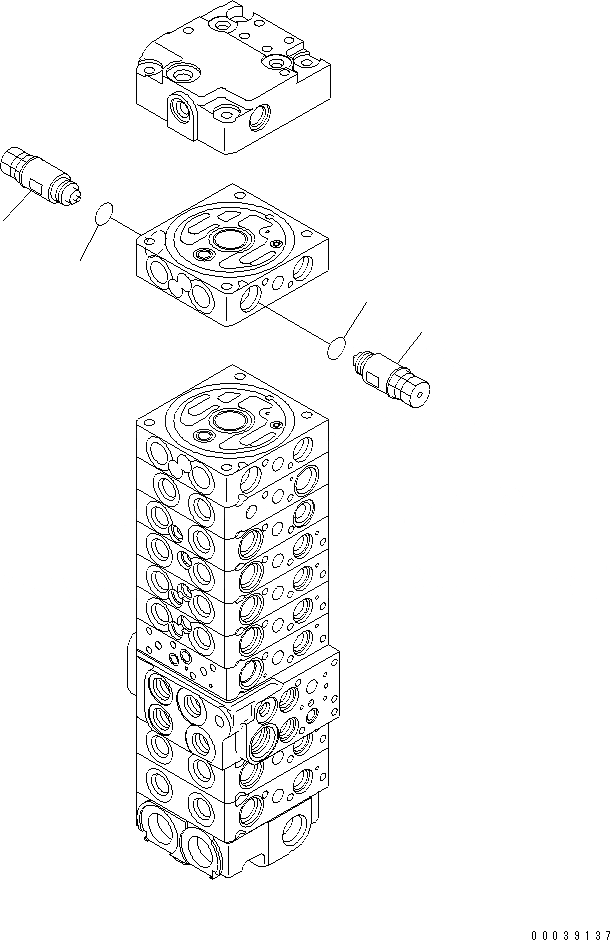 00039137