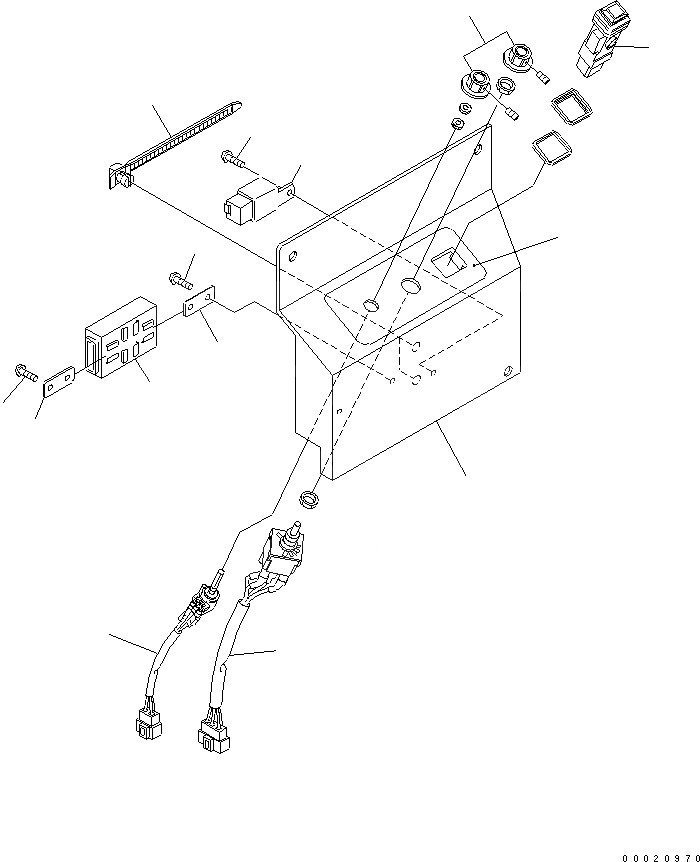 00020970