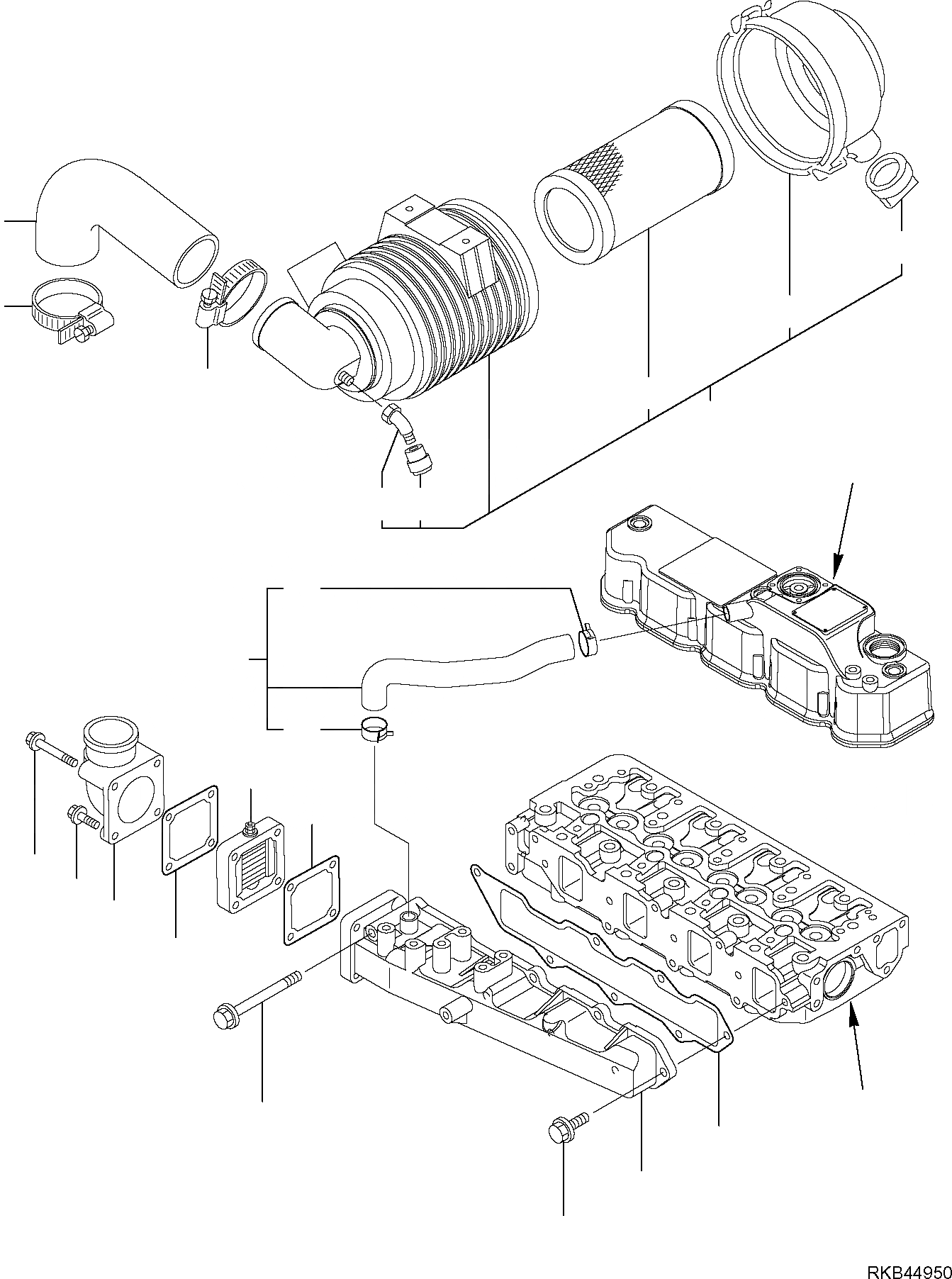 RKB44950