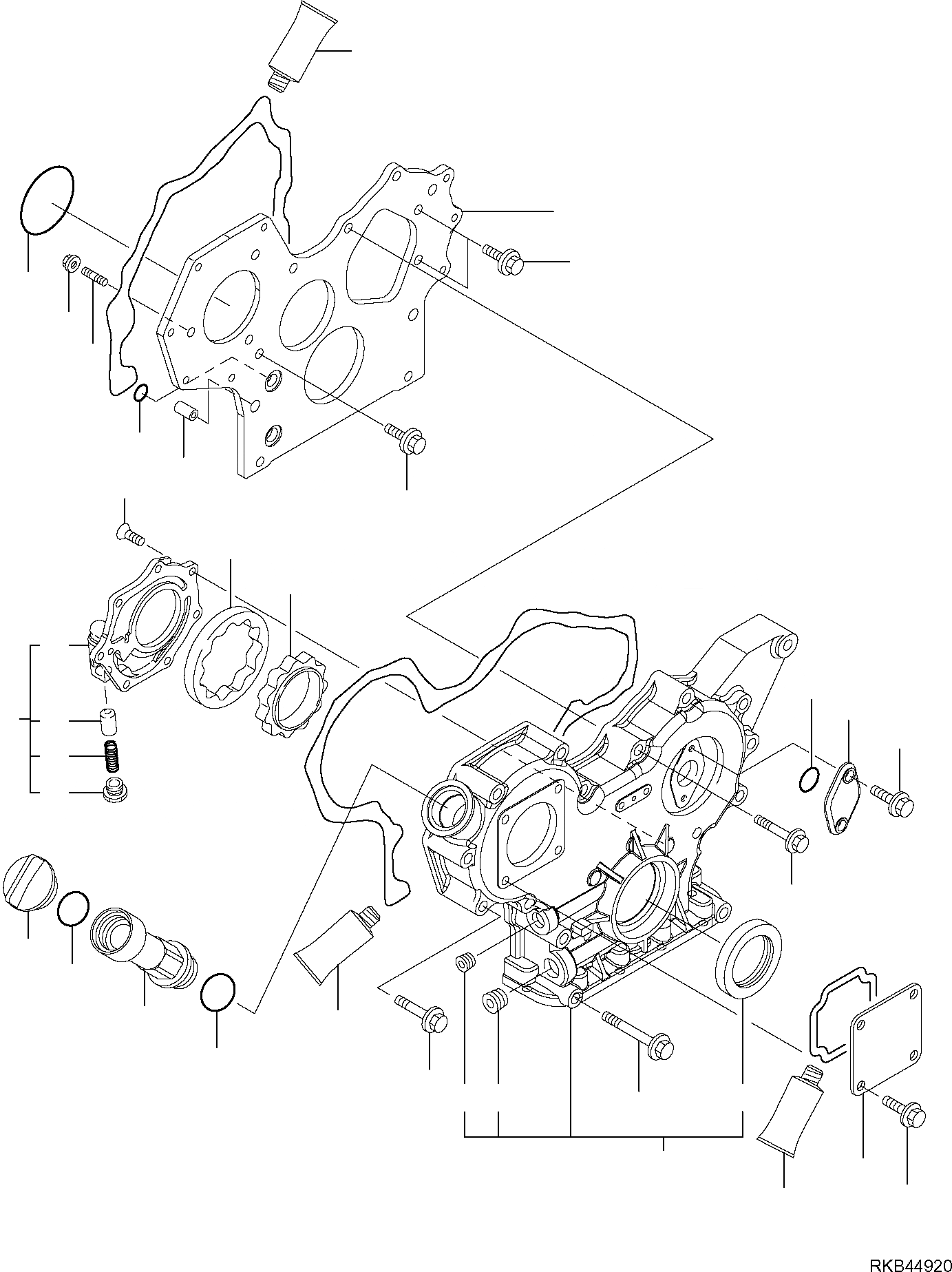 RKB44920