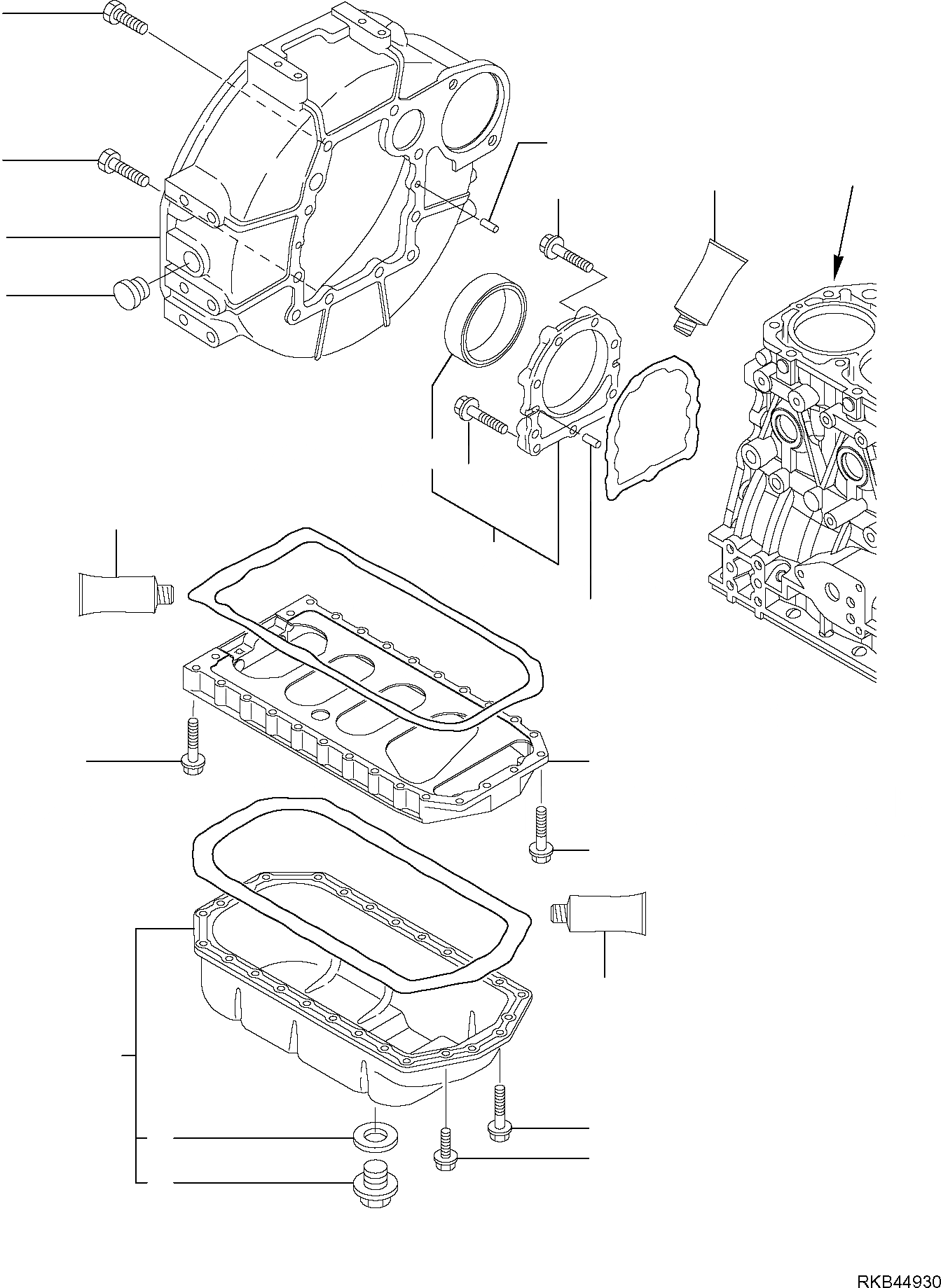 RKB44930