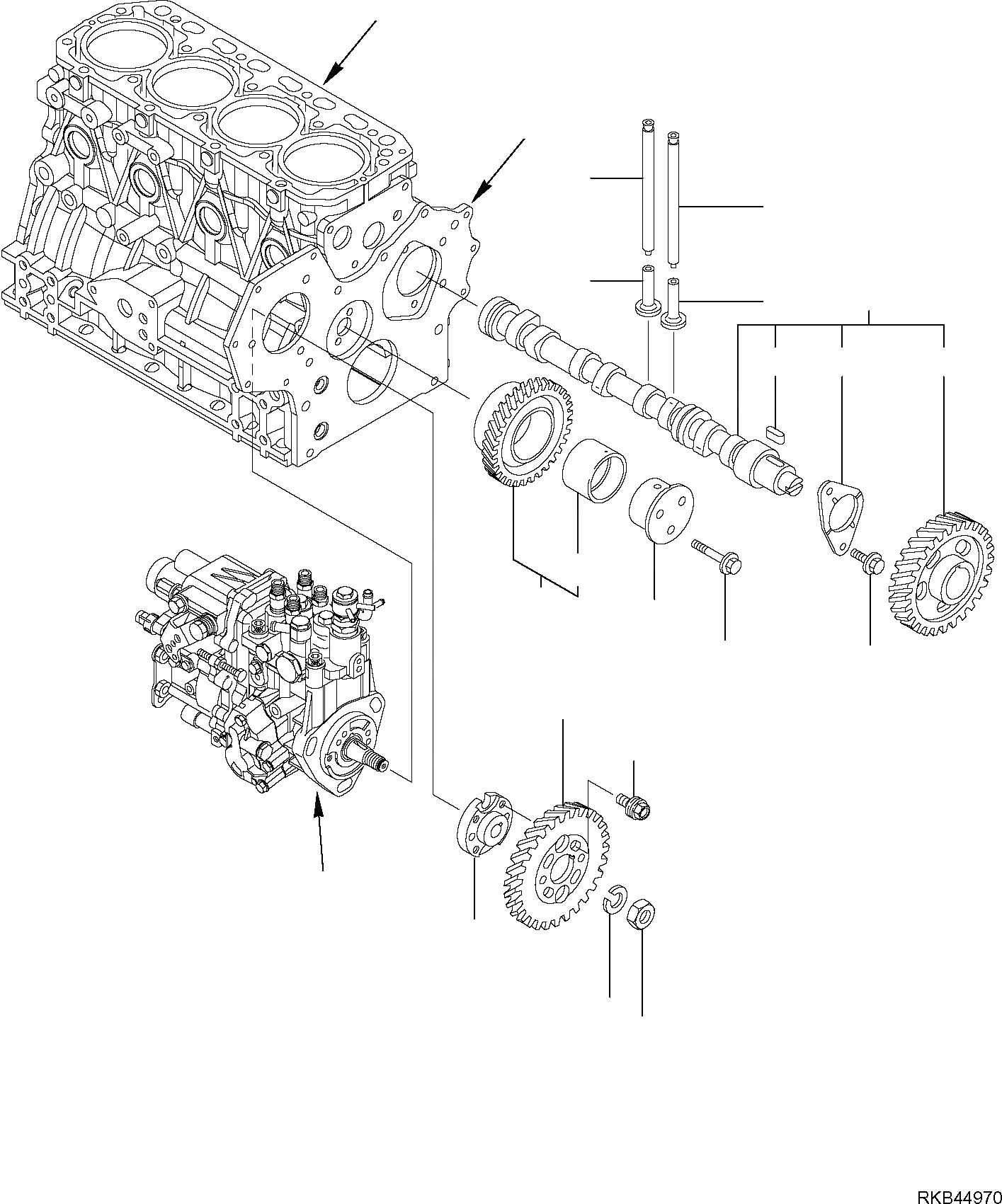 RKB44970