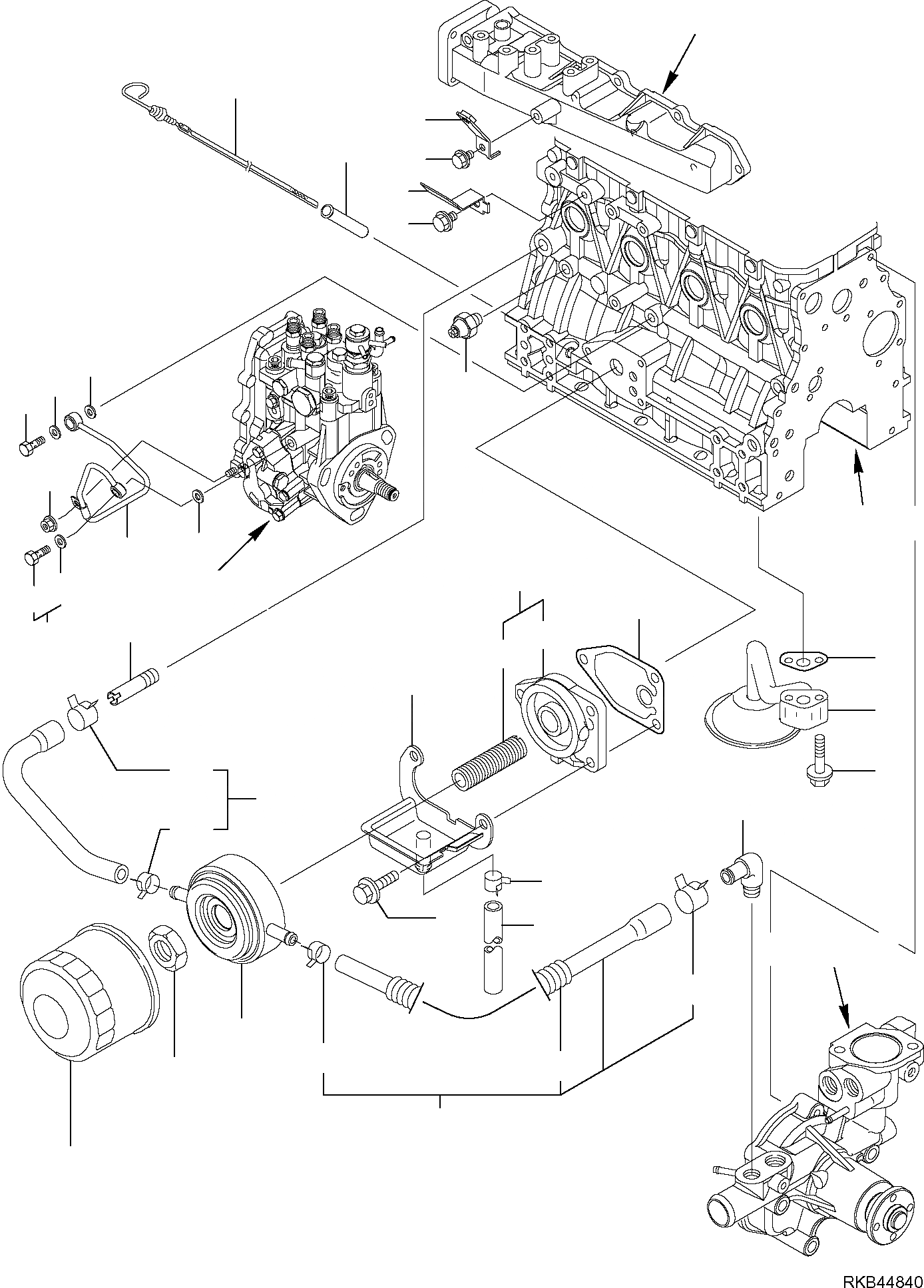 RKB44840