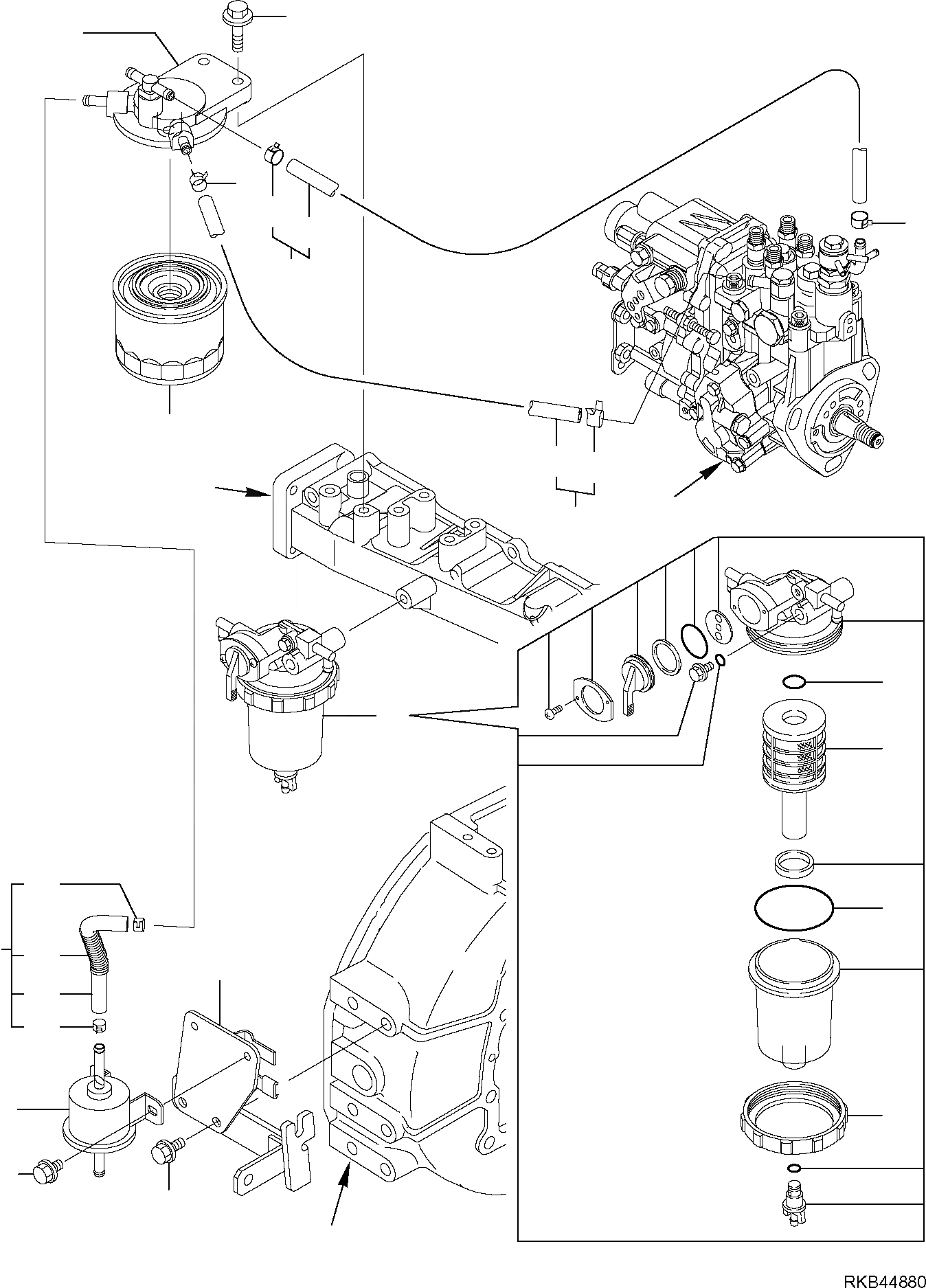 RKB44880