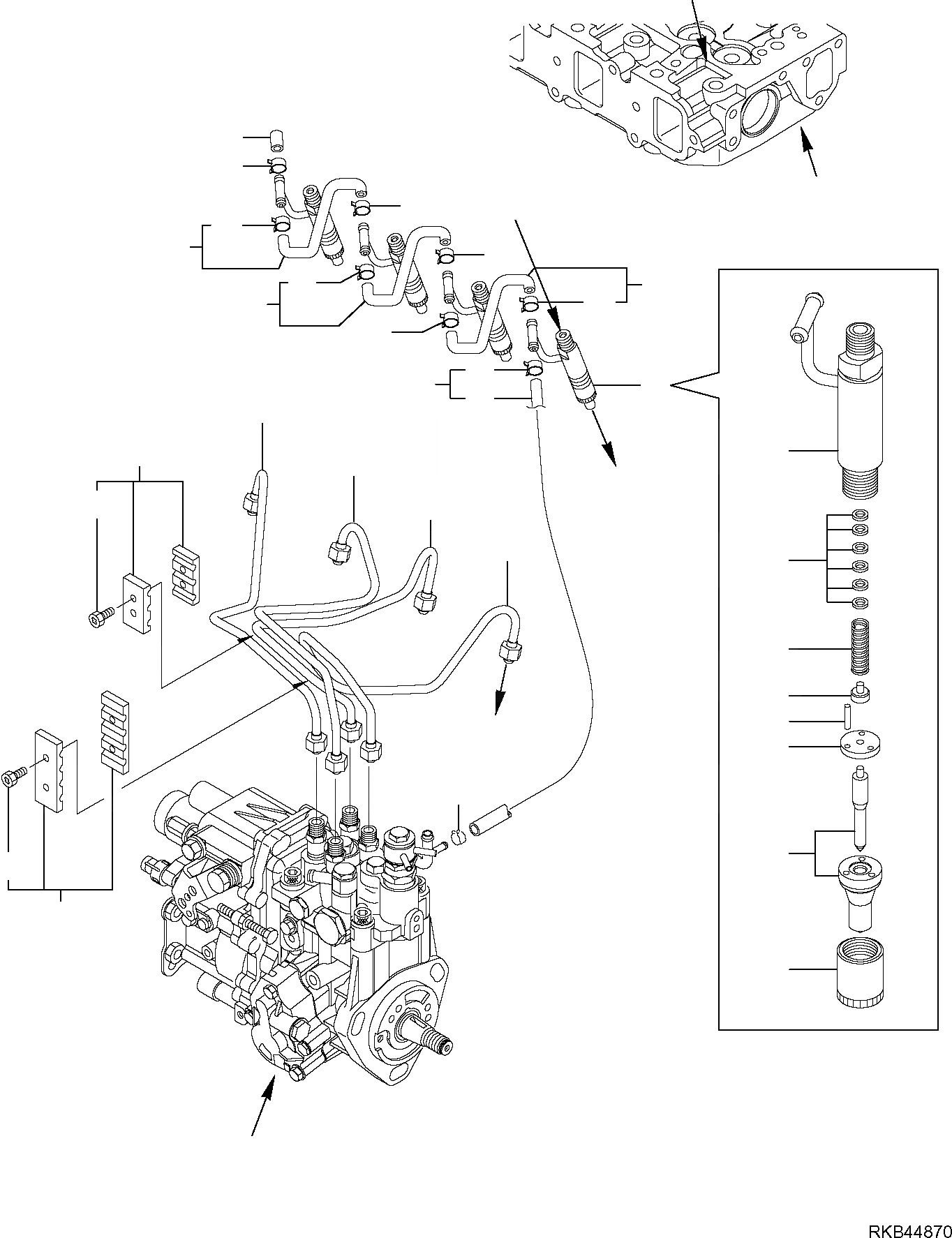 RKB44870