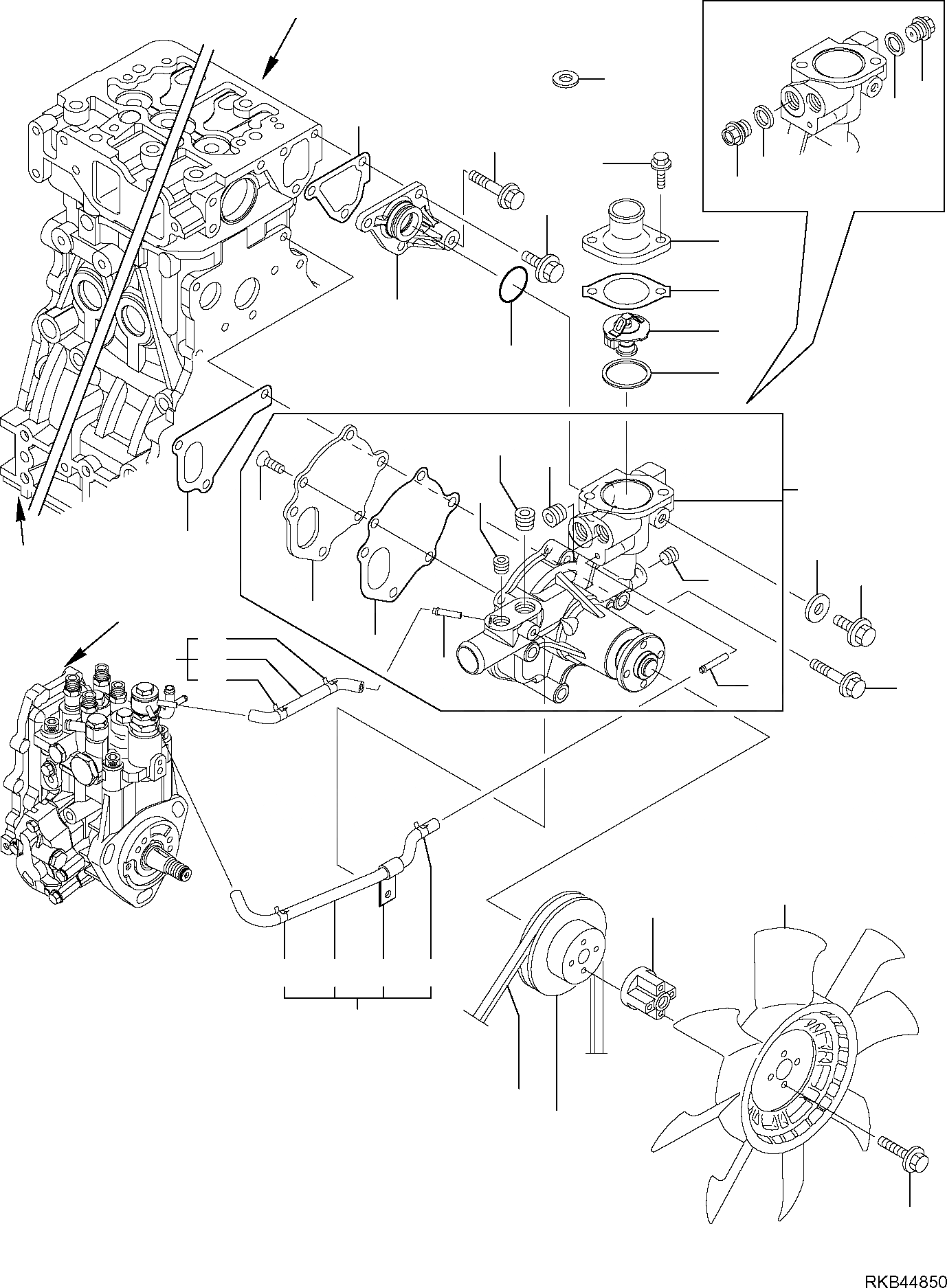 RKB44850