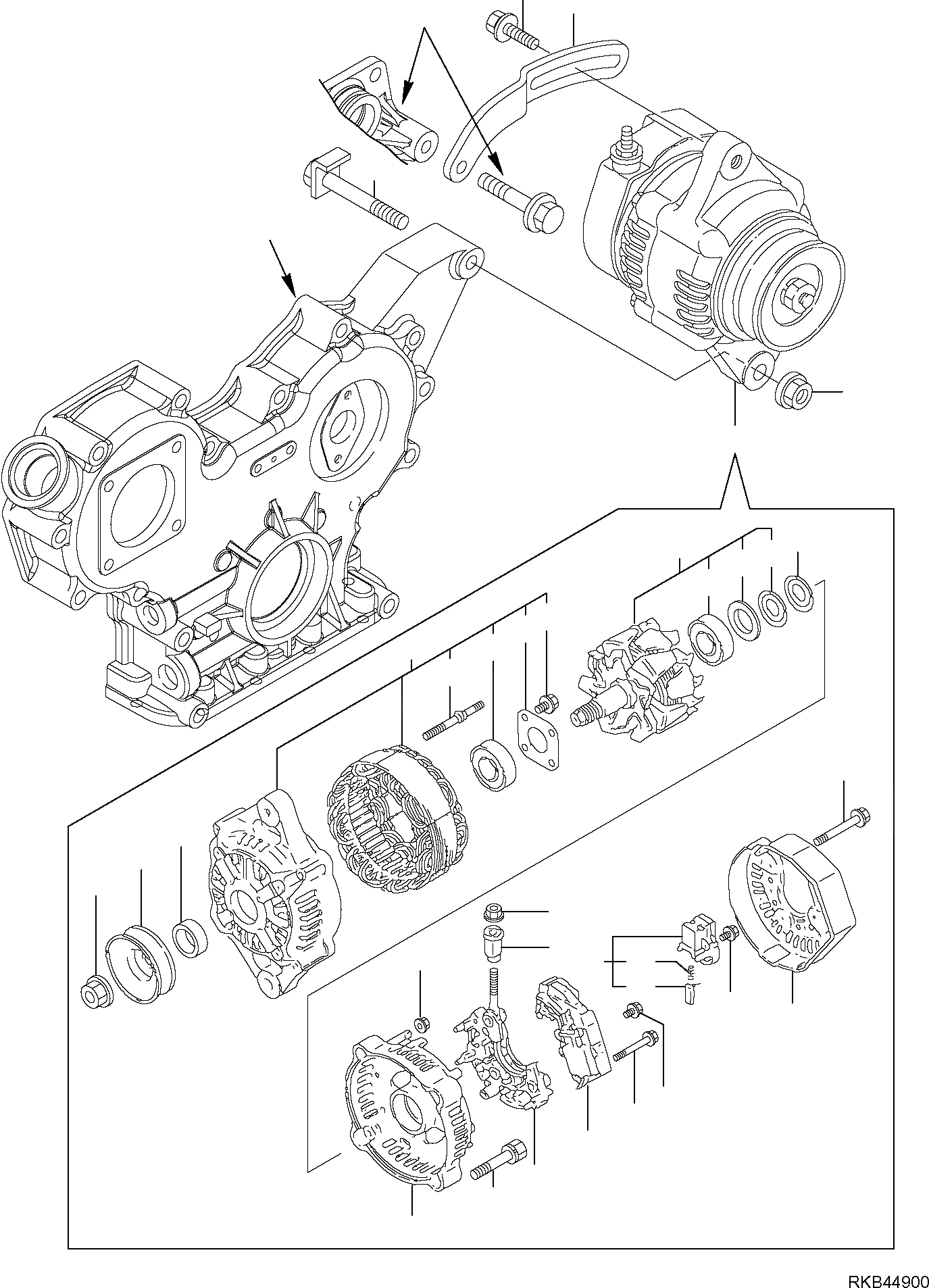 RKB44900