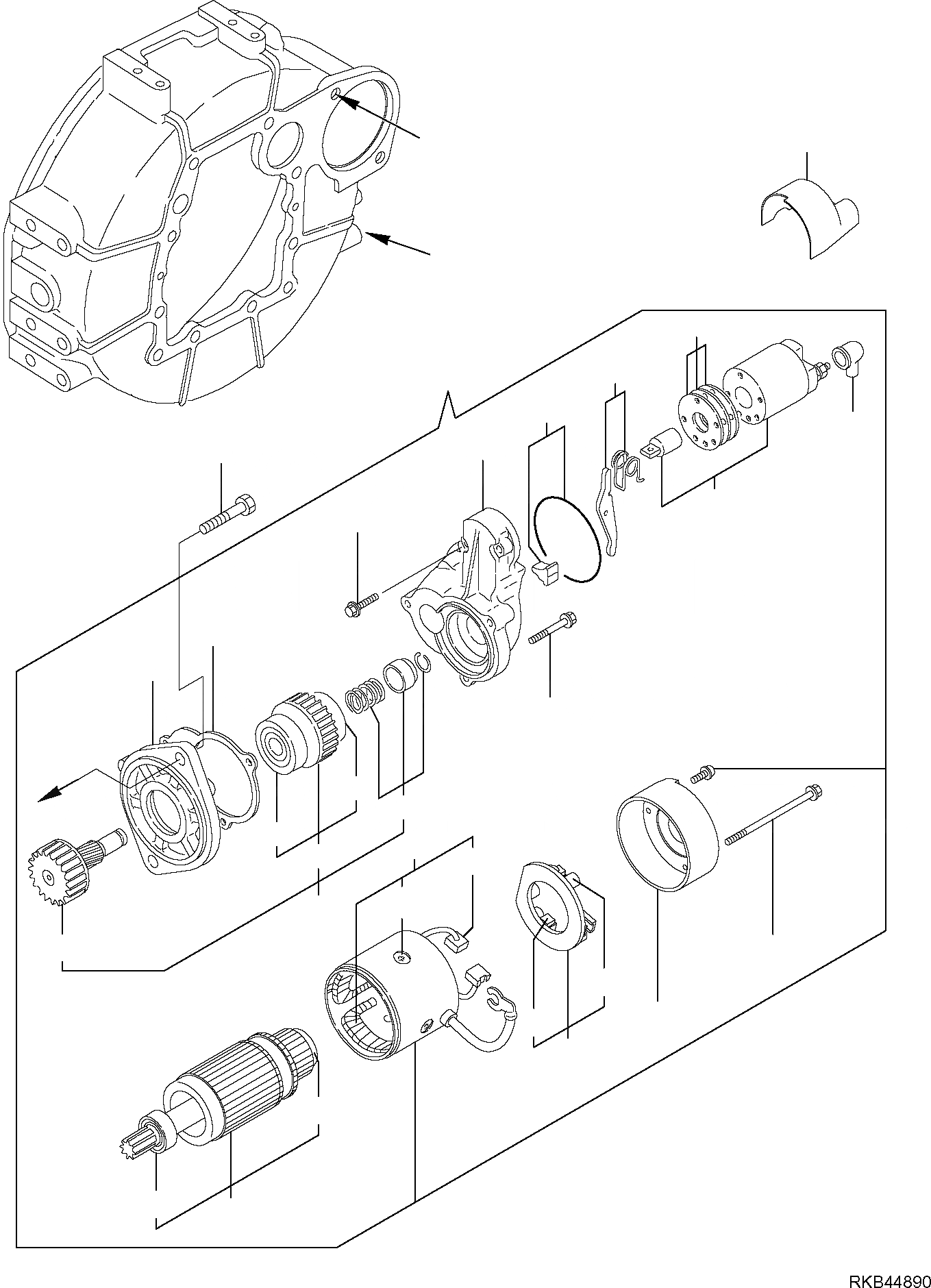 RKB44890