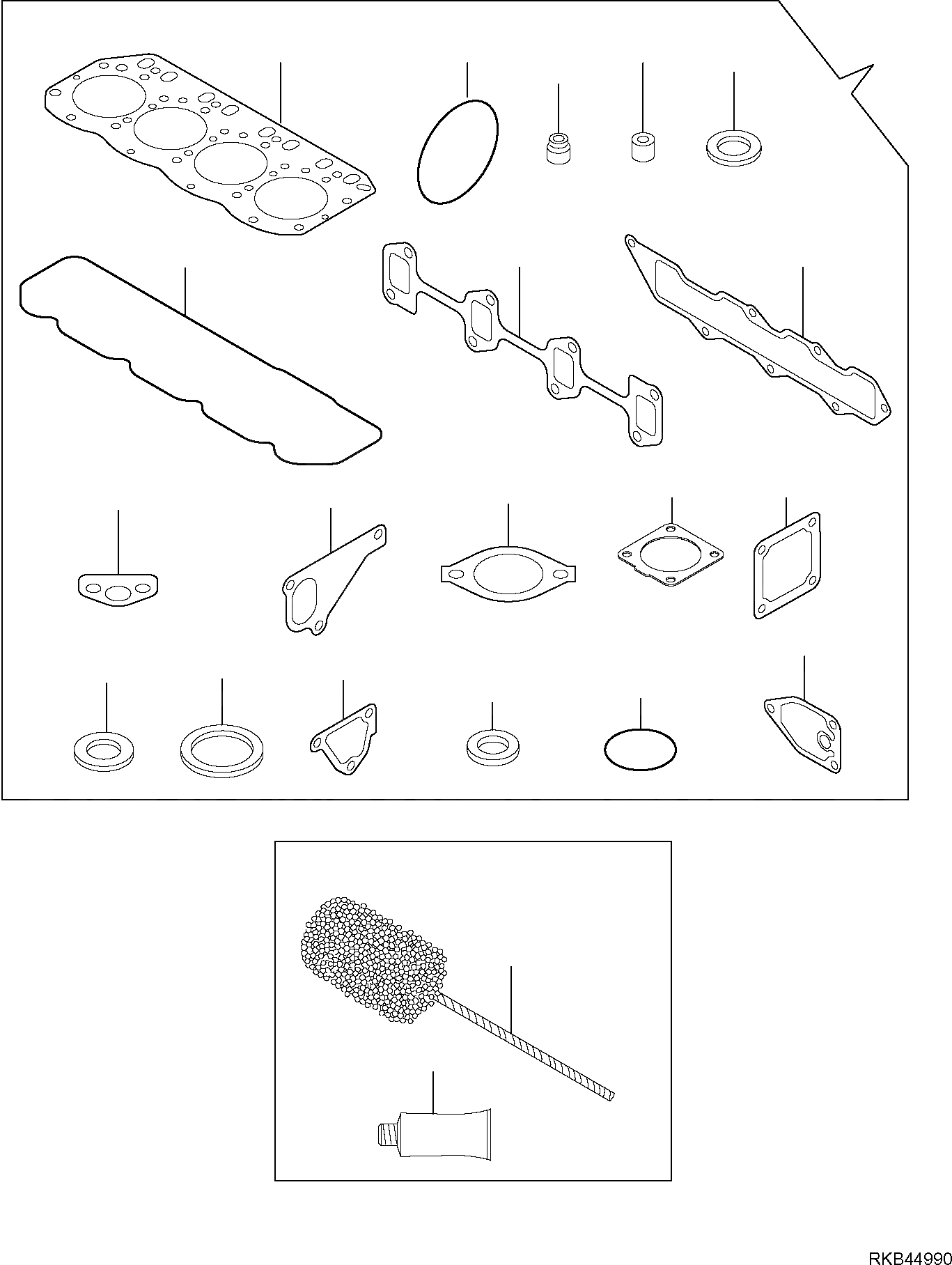 RKB44990