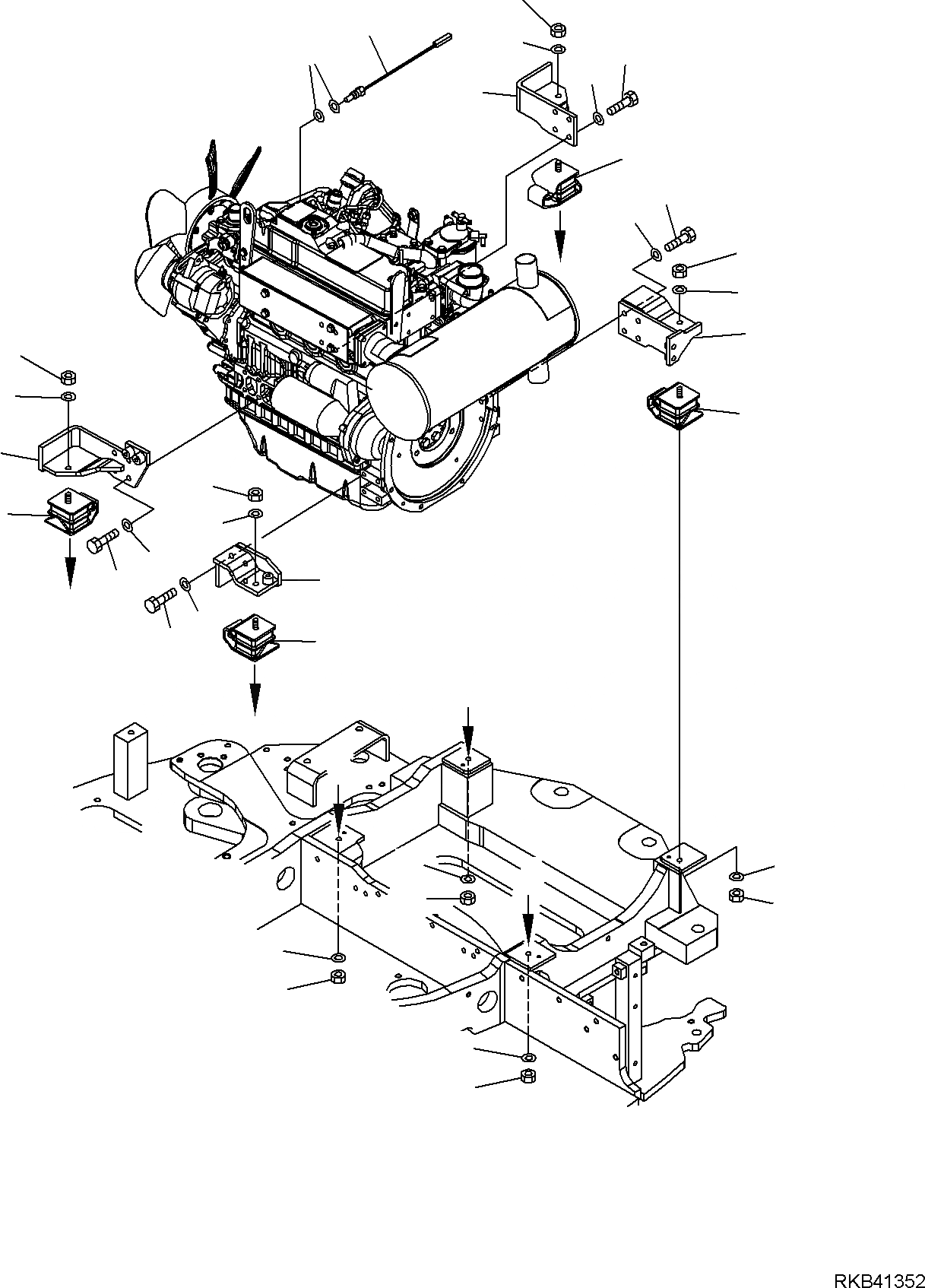 RKB41352