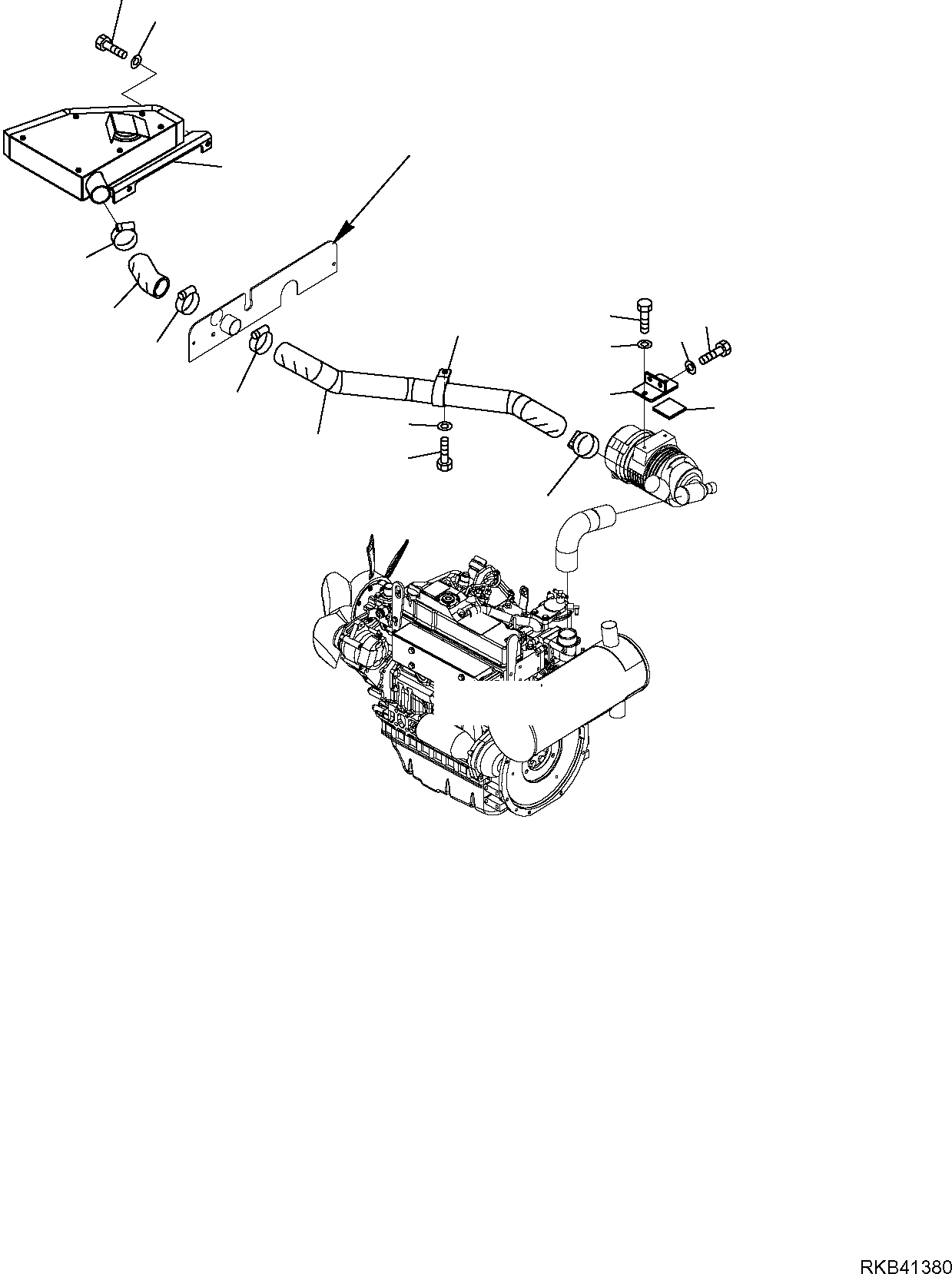 RKB41380