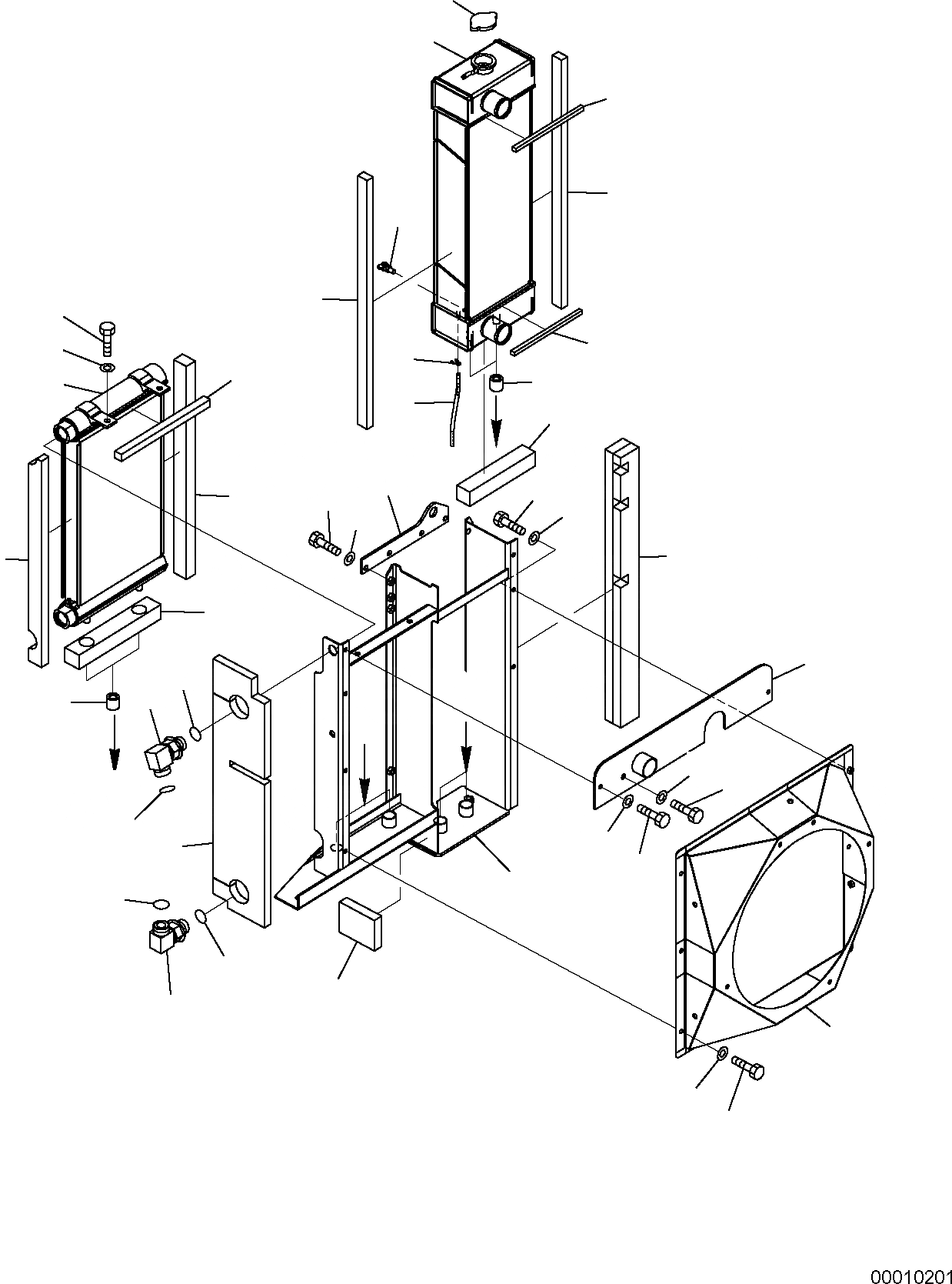 00010201