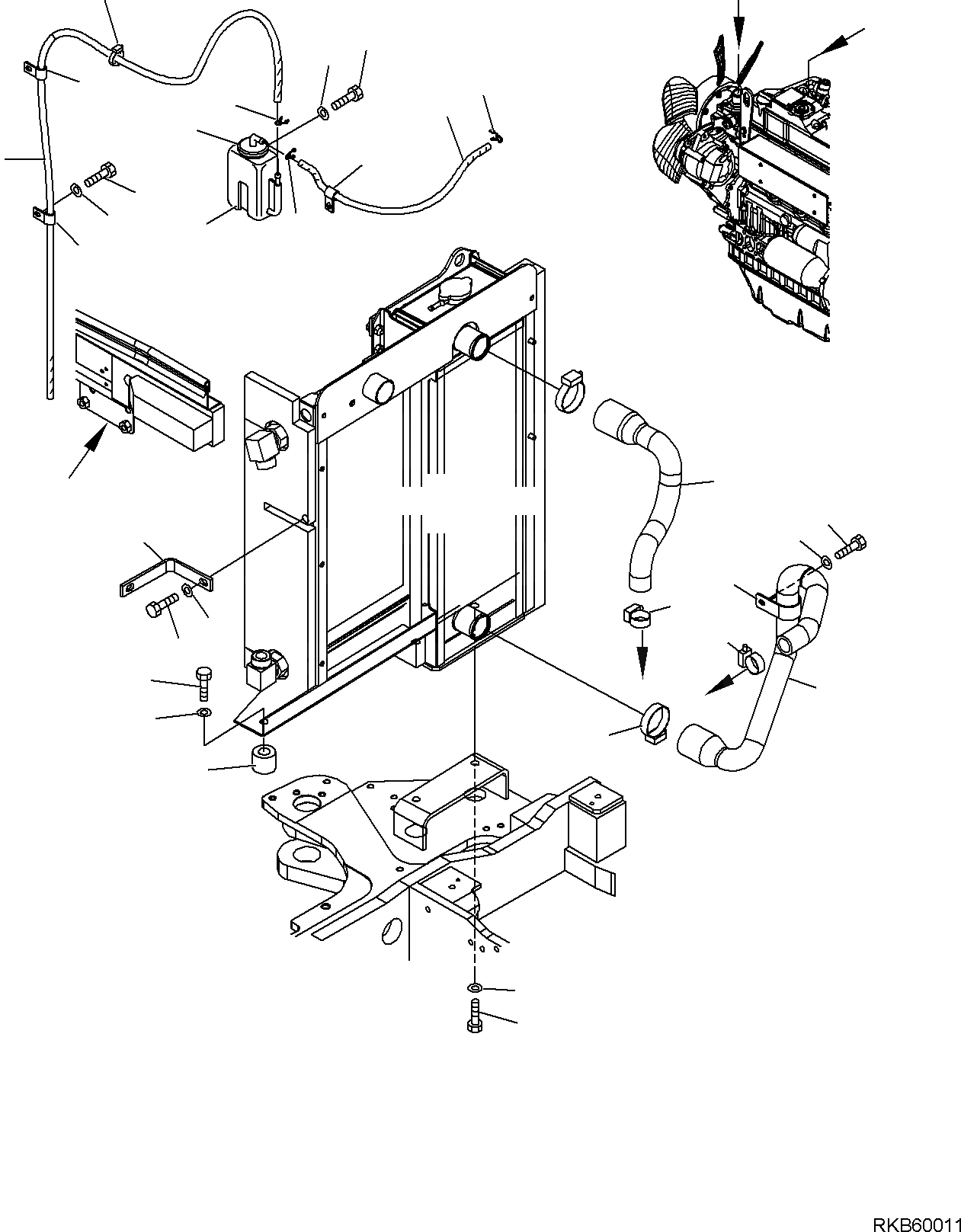 RKB60011