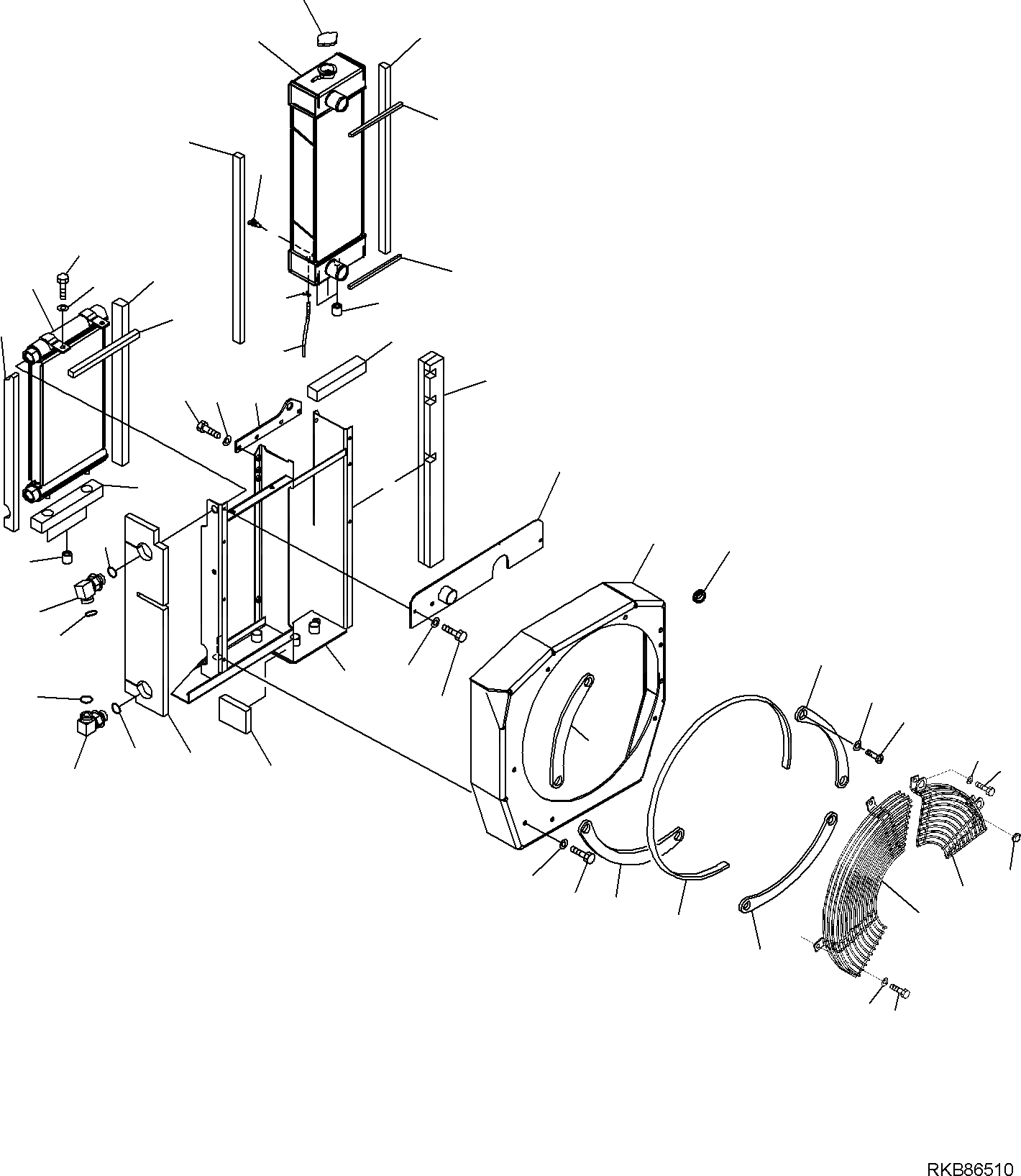 RKB86510