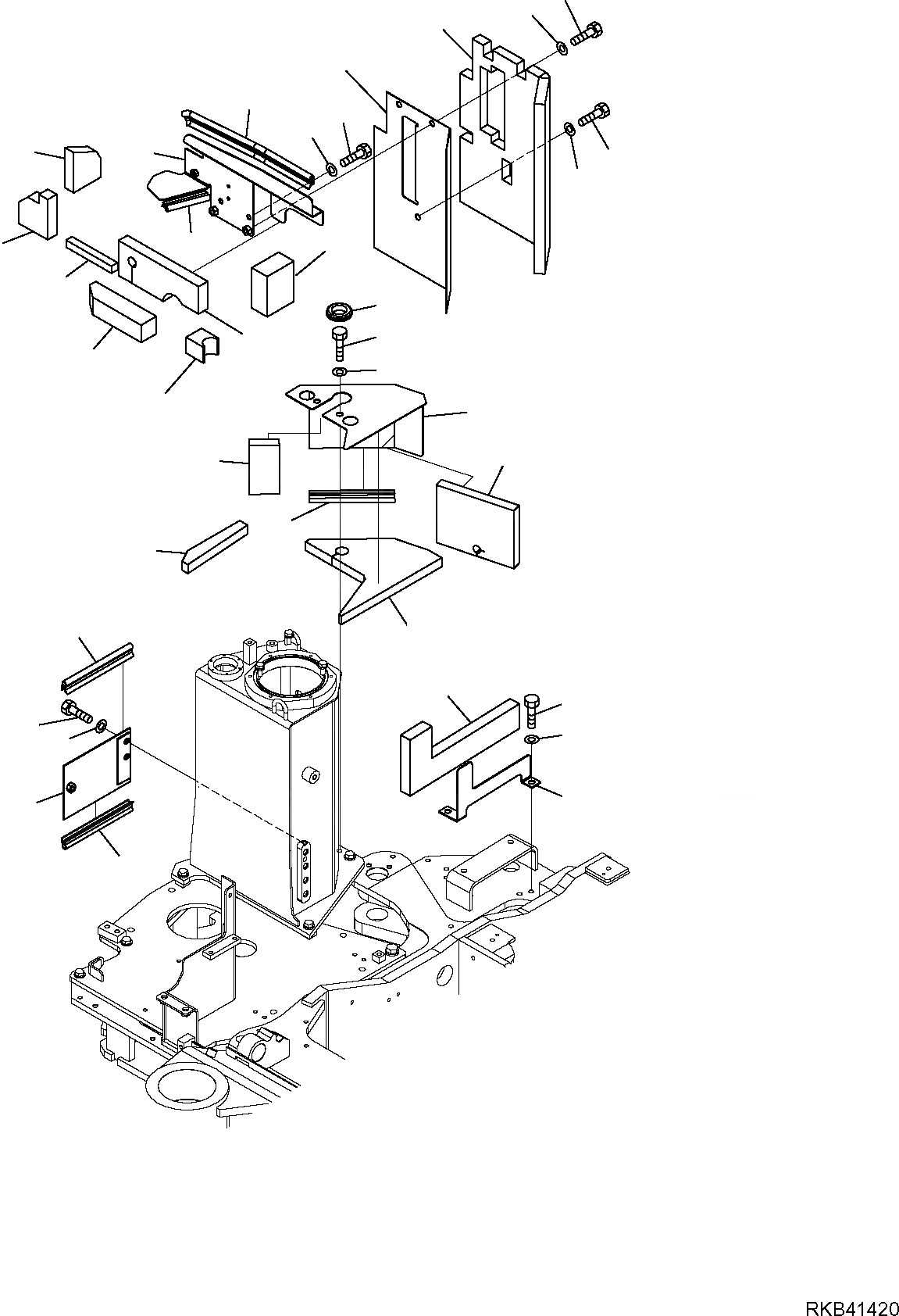 RKB41420