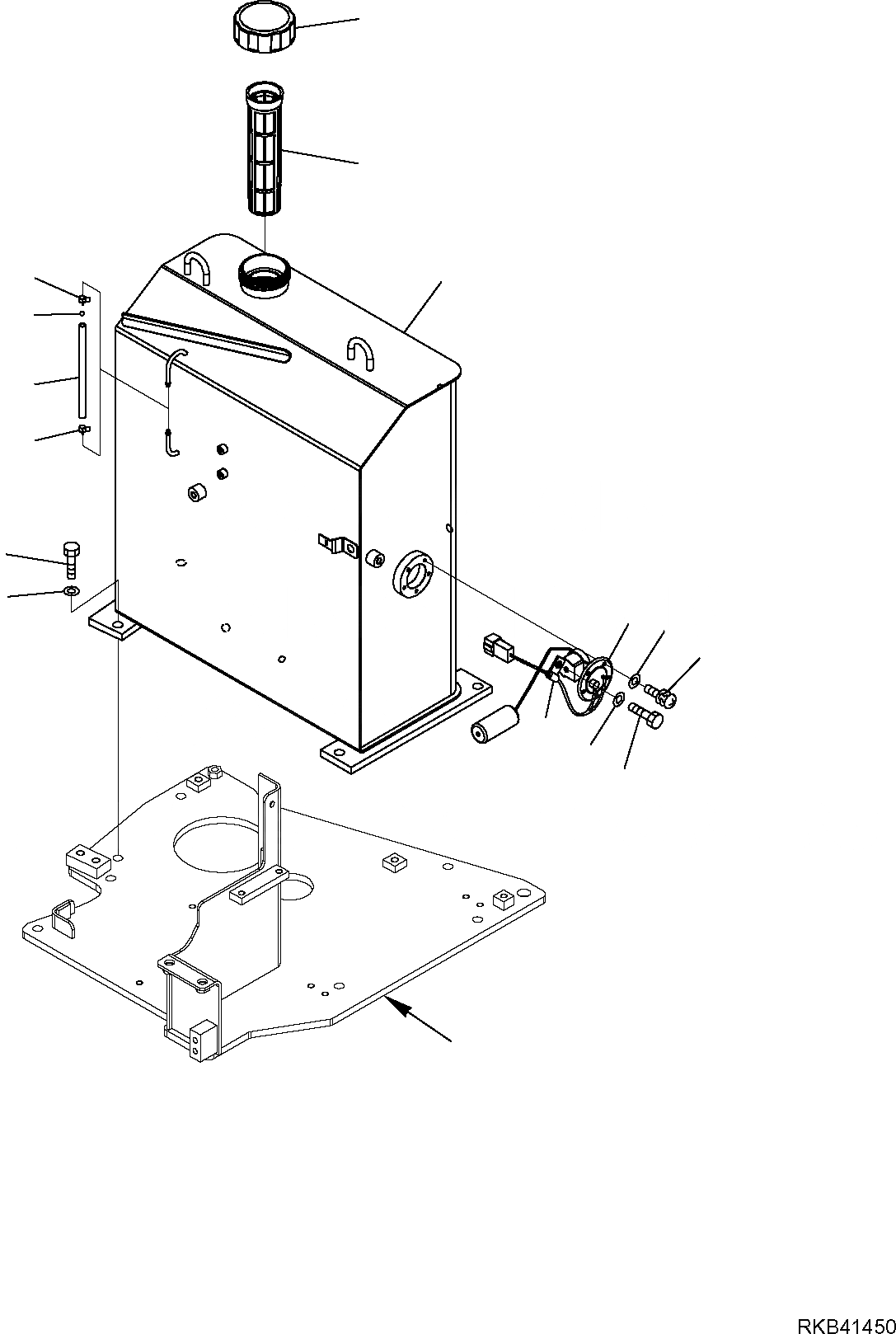 RKB41450