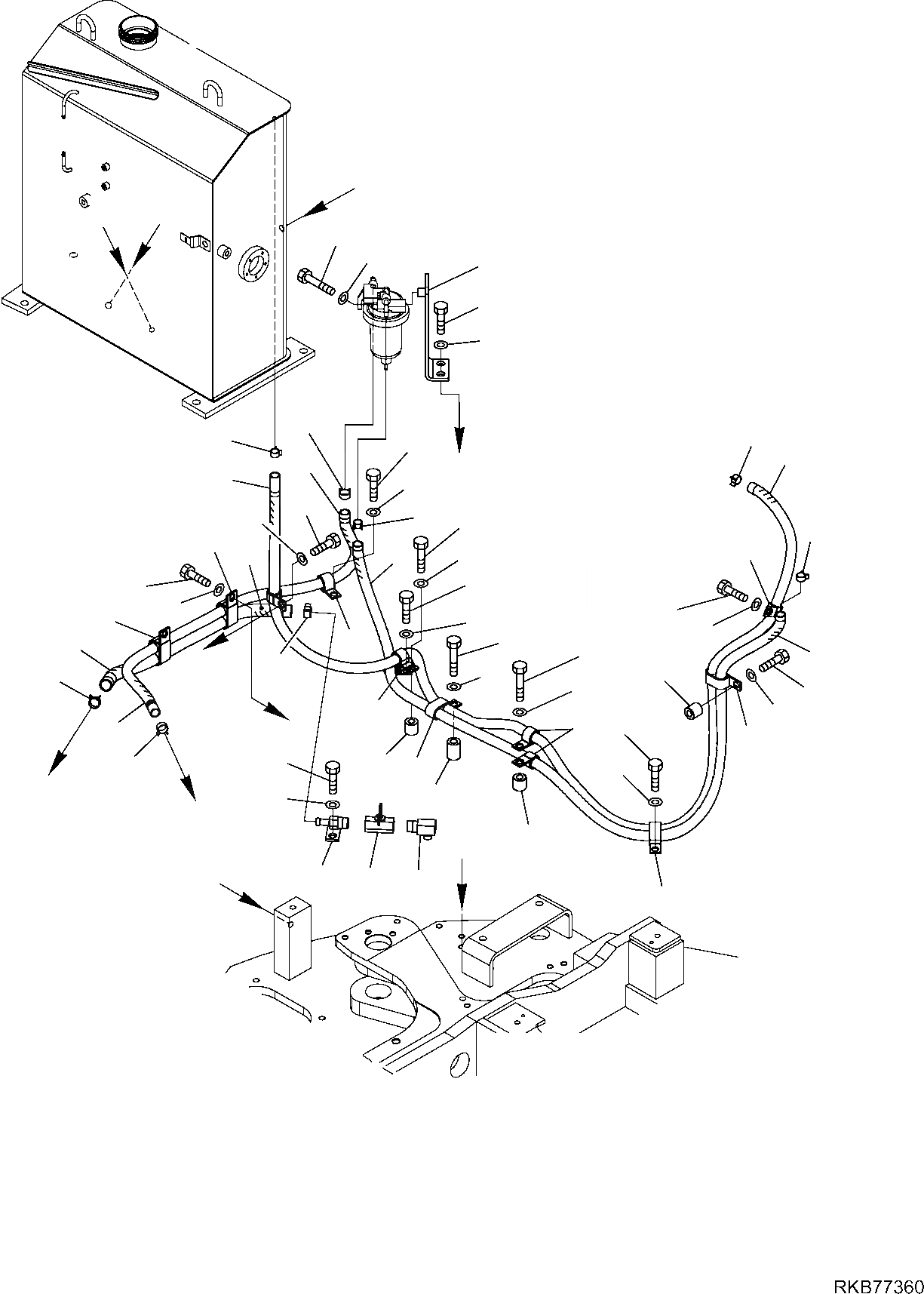 RKB77360