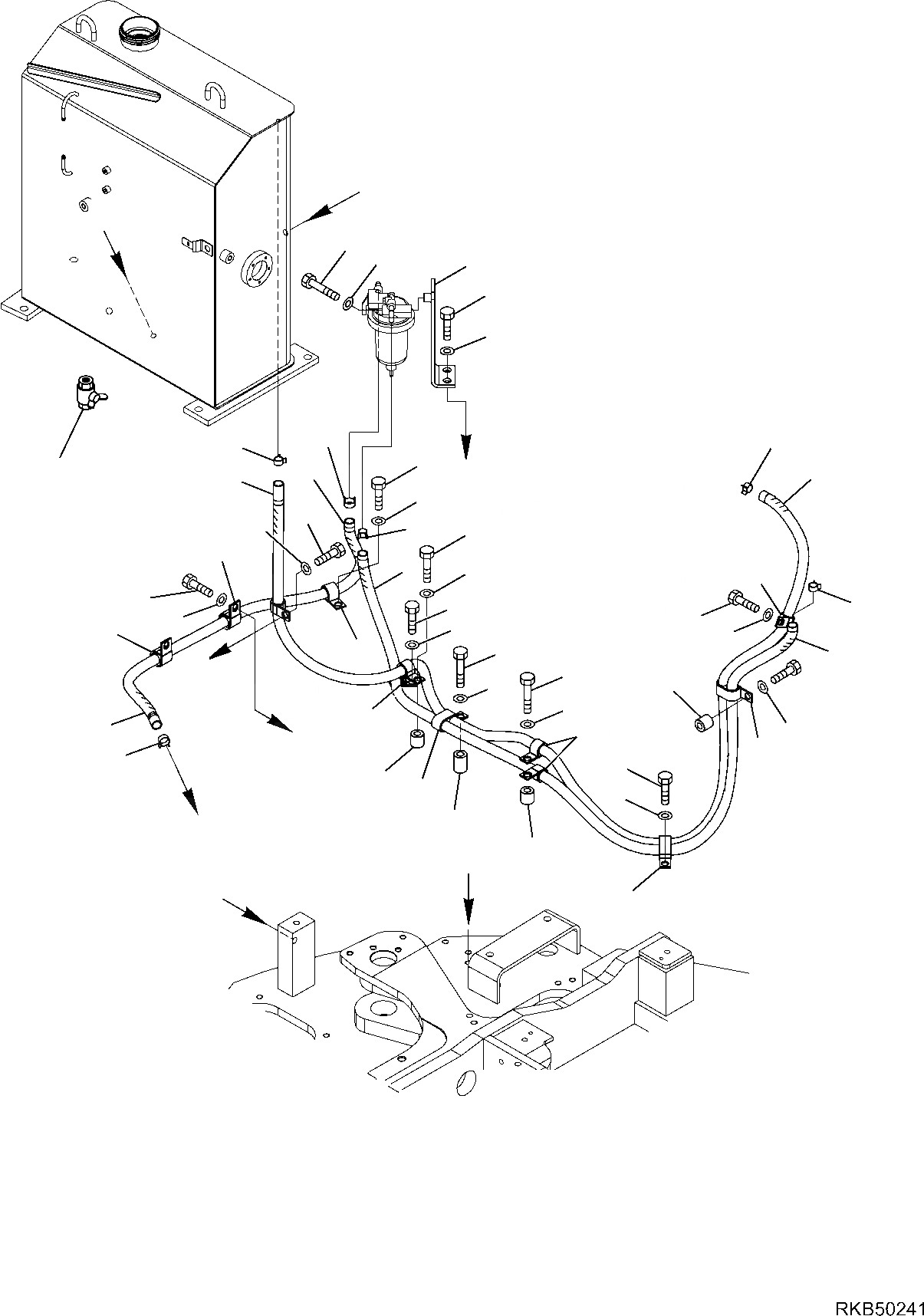 RKB50241