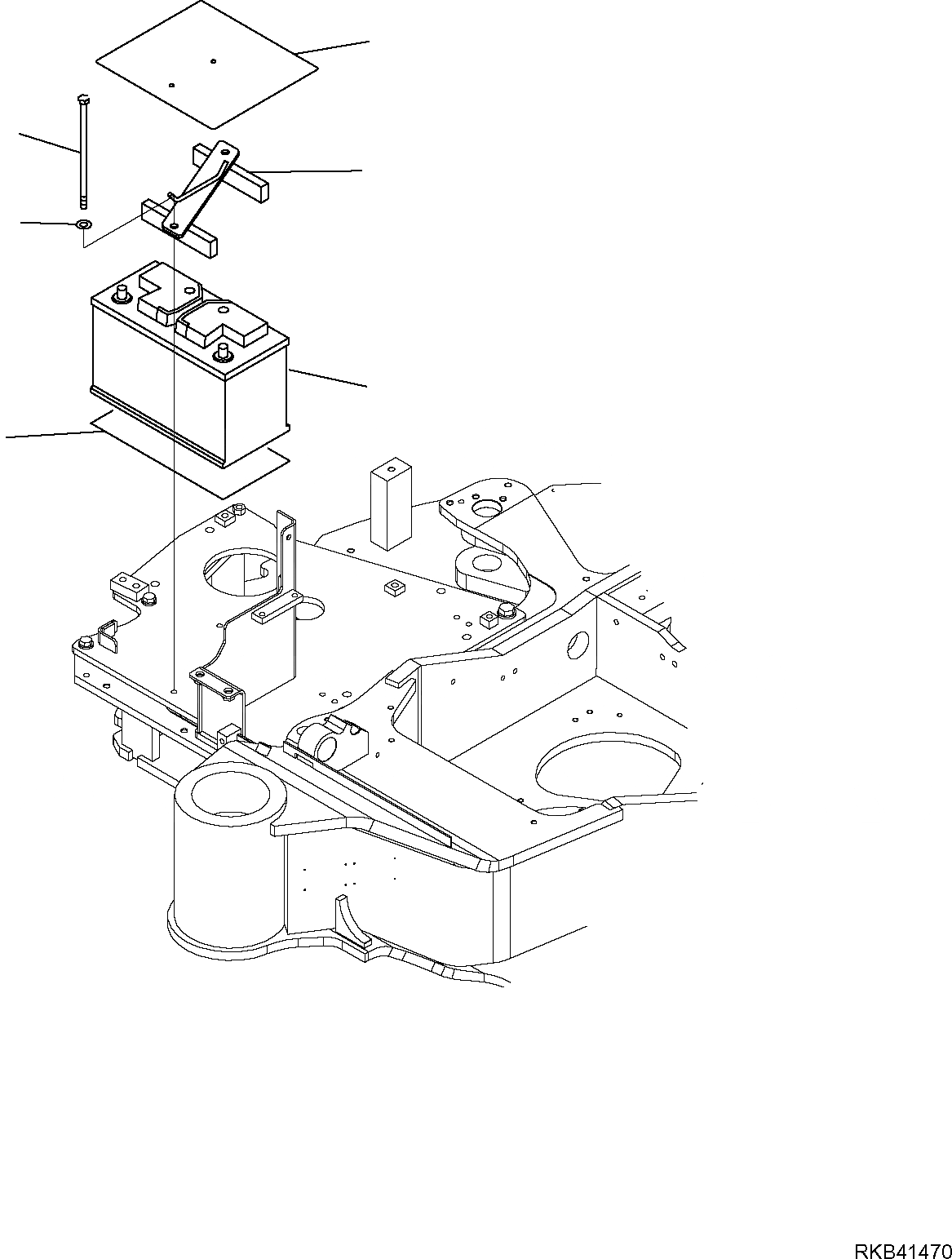 RKB41470