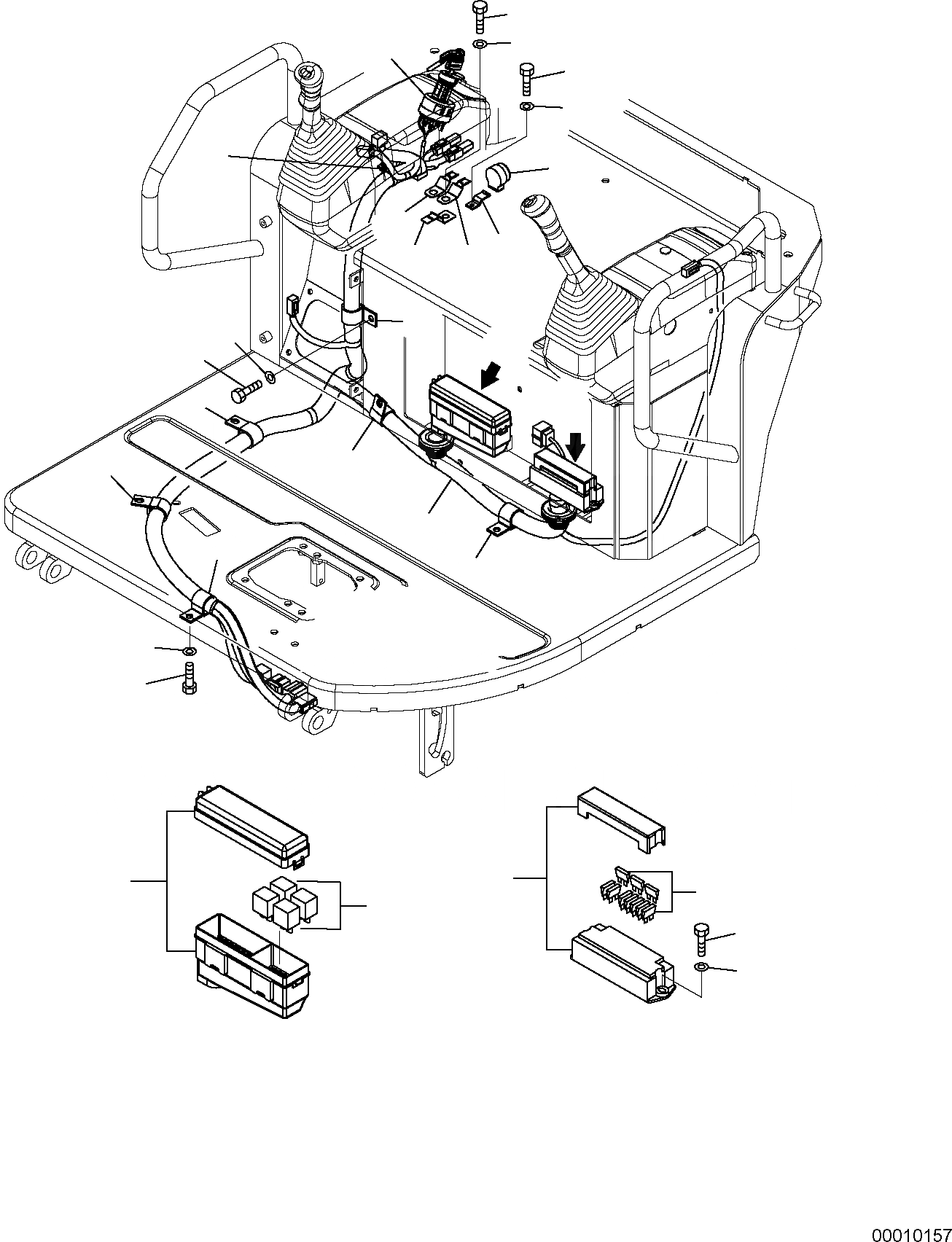 00010157