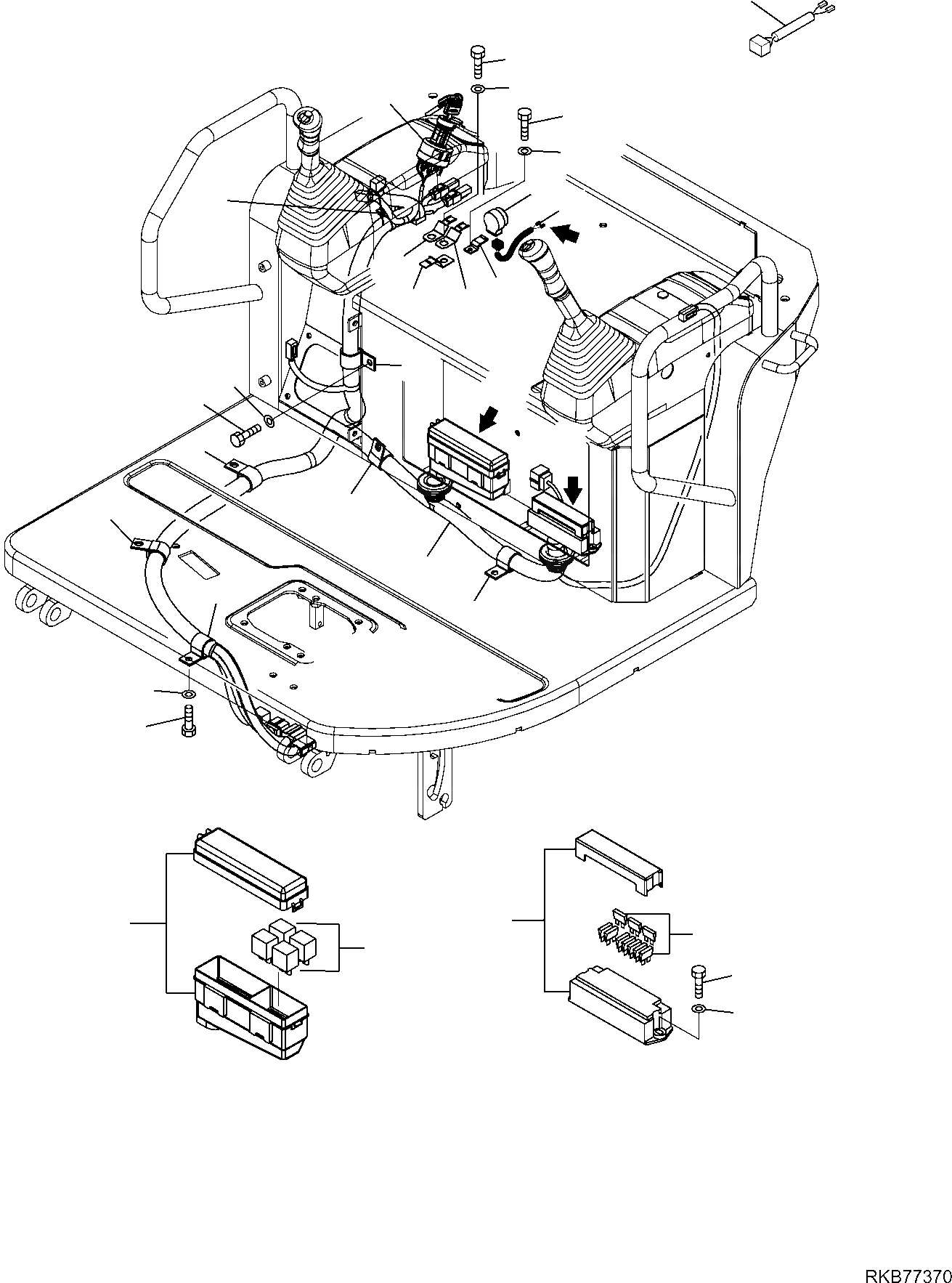 RKB77370